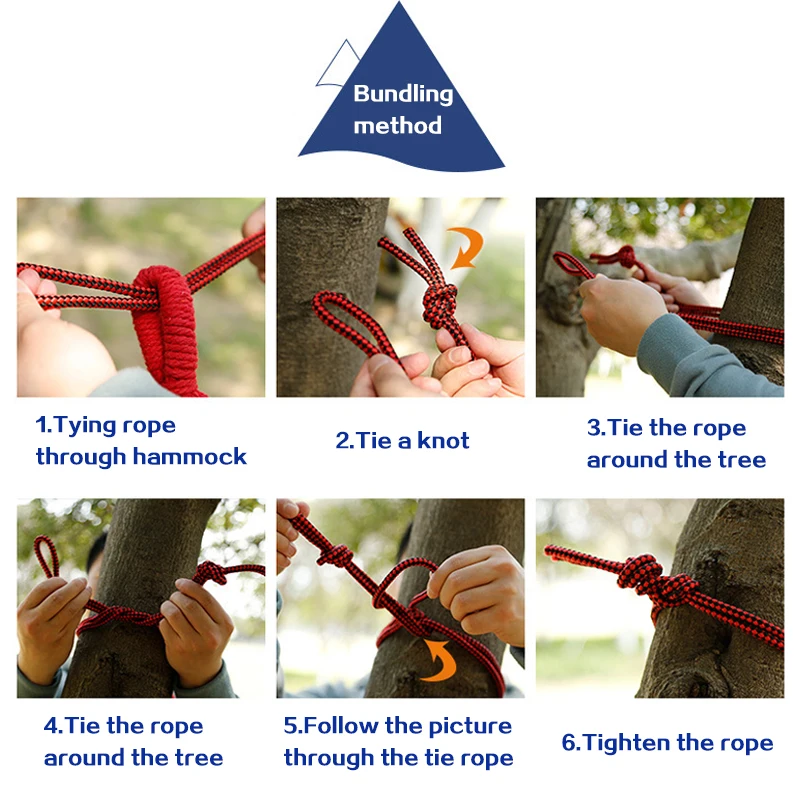 Bundling method

1.Tying rope through hammock

2.Tie a knot

3.Tie the rope around the tree

4.Tie the rope around the tree

5.Follow the picture through the tie rope

6.Tighten the rope