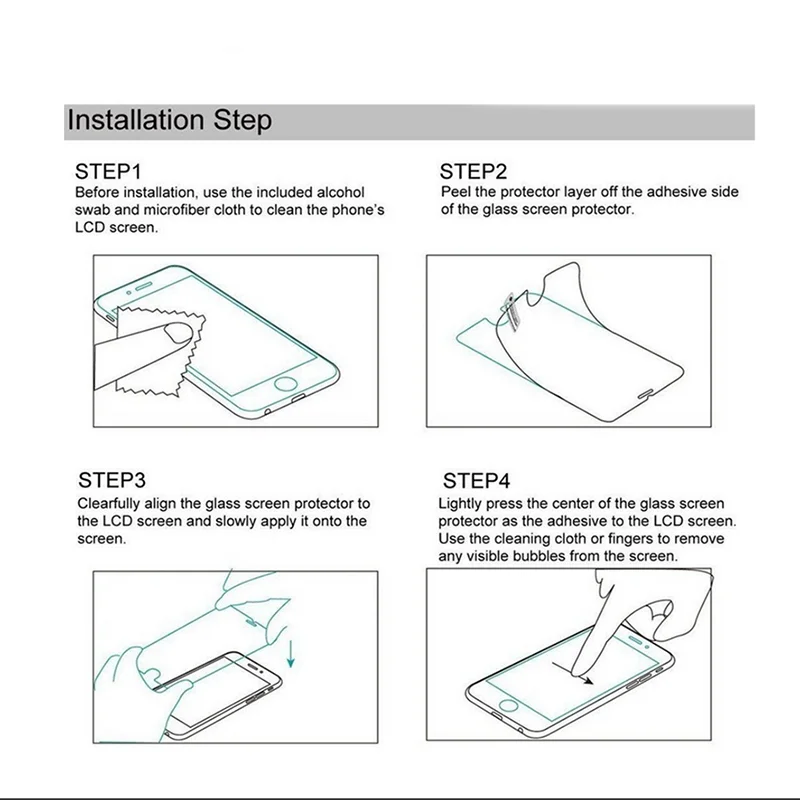 Installation Step

STEP1
Before installation, use the included alcohol swab and microfiber cloth to clean the phone's LCD screen.

STEP2
Peel the protector layer off the adhesive side of the glass screen protector.

STEP3
Clearfully align the glass screen protector to the LCD screen and slowly apply it onto the screen.

STEP4
Lightly press the center of the glass screen protector as the adhesive to the LCD screen. Use the cleaning cloth or fingers to remove any visible bubbles from the screen.