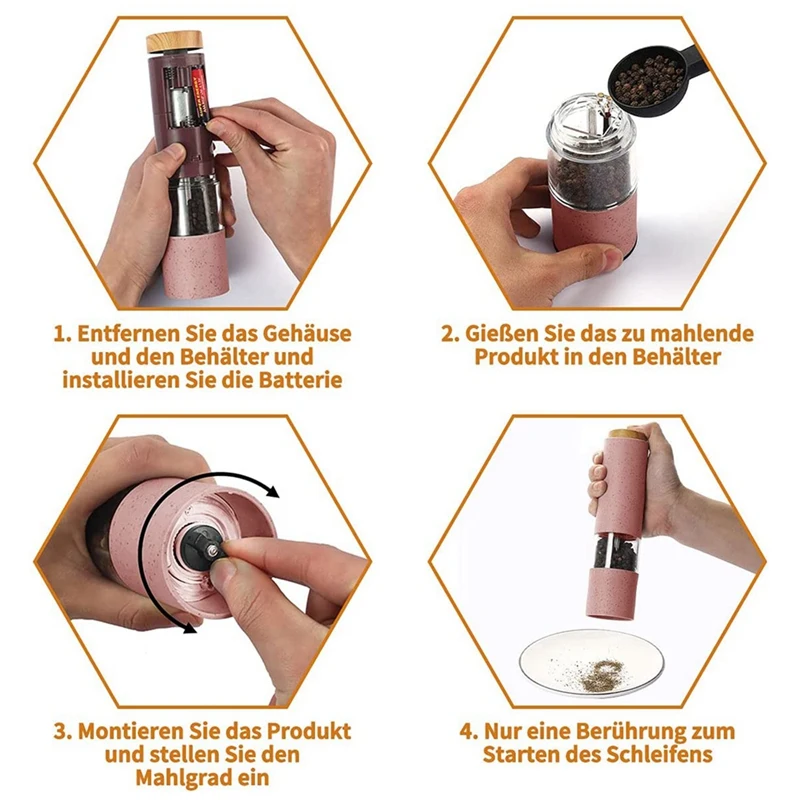 1. Entfernen Sie das Gehäuse und den Behälter und installieren Sie die Batterie

2. Gießen Sie das zu mahlende Produkt in den Behälter

3. Montieren Sie das Produkt und stellen Sie den Mahlgrad ein

4. Nur eine Berührung zum Starten des Schleifens