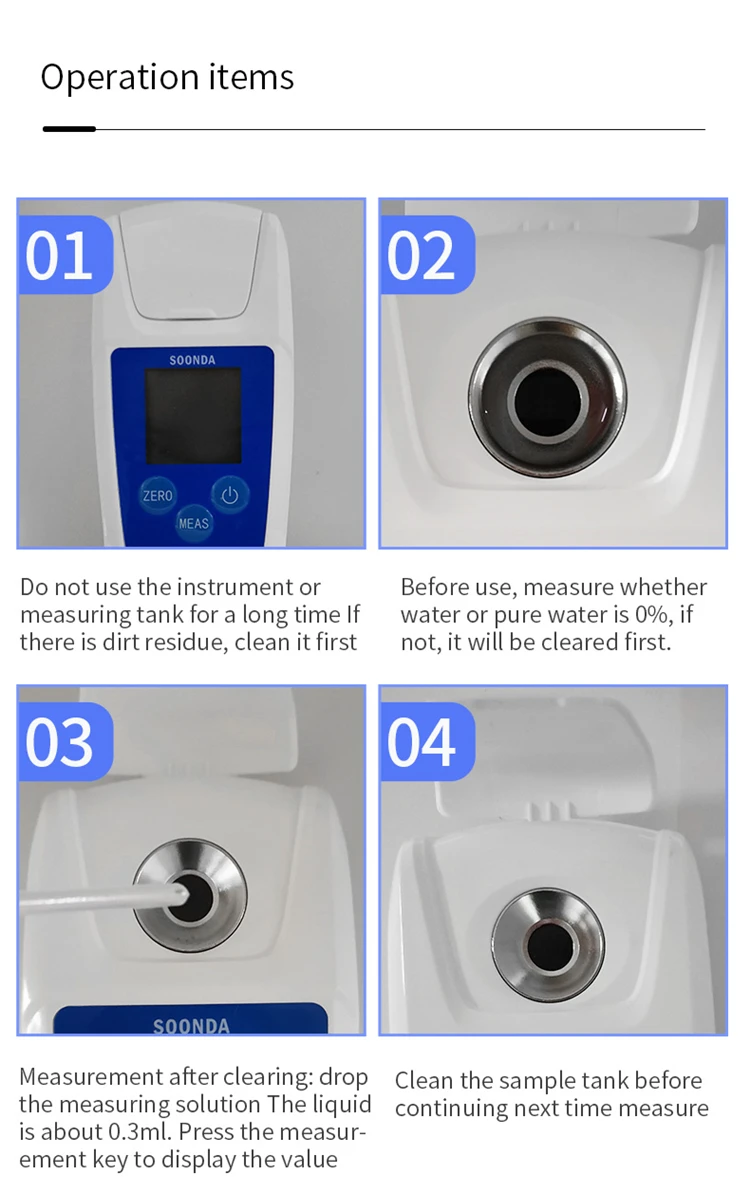 Operation items

01

SOONDA

ZERO

MEAS

Do not use the instrument or measuring tank for a long time If there is dirt residue, clean it first

02

Before use, measure whether water or pure water is 0%, if not, it will be cleared first.

03

SOONDA

Measurement after clearing: drop the measuring solution The liquid is about 0.3ml. Press the measurement key to display the value

04

Clean the sample tank before continuing next time measure