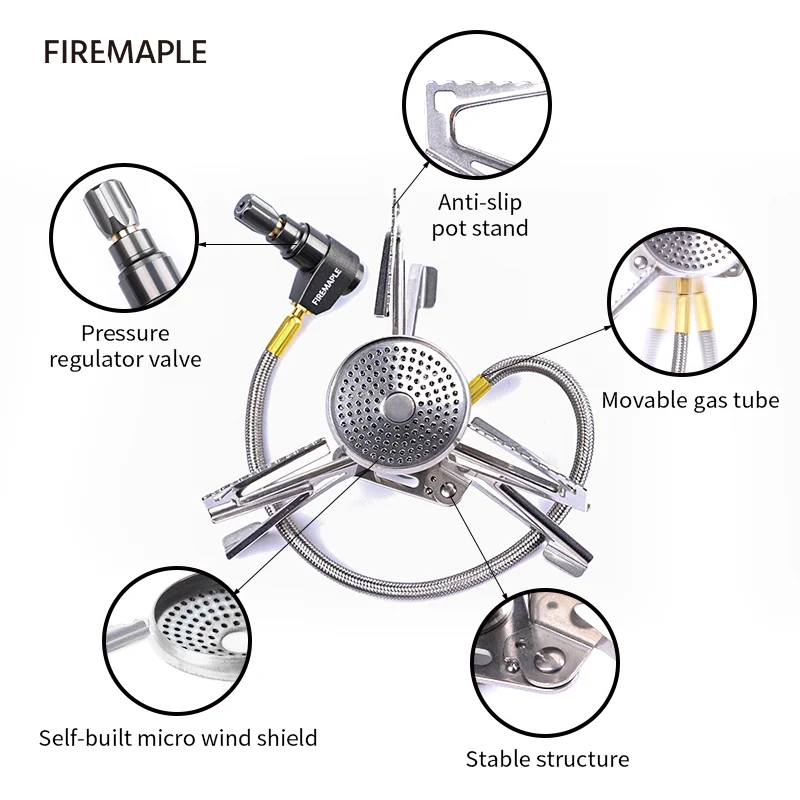 FIREMAPLE

Anti-slip pot stand

Pressure regulator valve

FIREMAPLE

Movable gas tube

Self-built micro wind shield

Stable structure