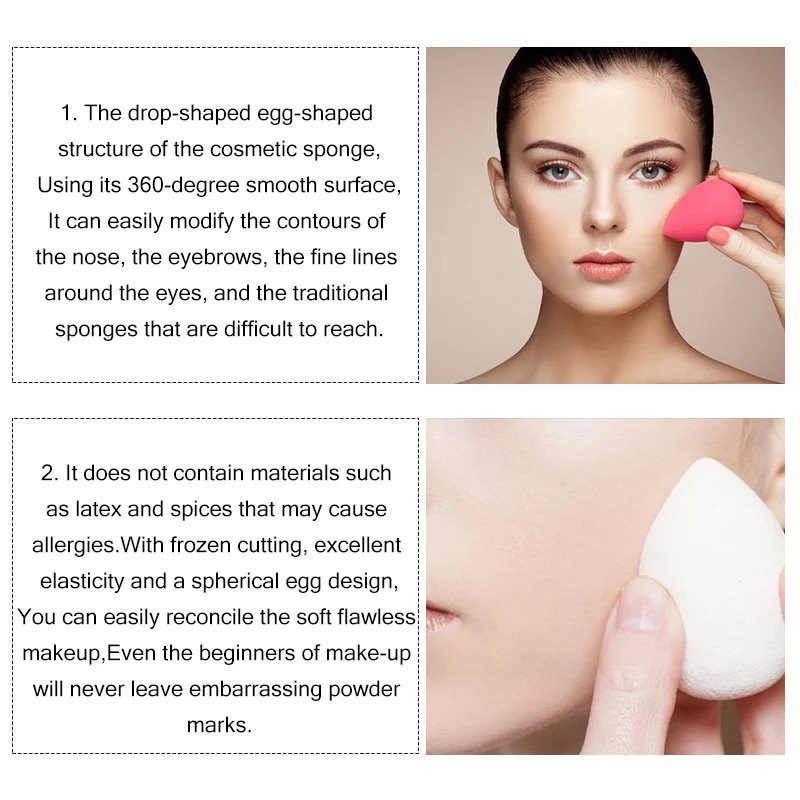 1. The drop-shaped egg-shaped structure of the cosmetic sponge, Using its 360-degree smooth surface, It can easily modify the contours of the nose, the eyebrows, the fine lines around the eyes, and the traditional sponges that are difficult to reach.

2. It does not contain materials such as latex and spices that may cause allergies.With frozen cutting, excellent elasticity and a spherical egg design, You can easily reconcile the soft flawless makeup,Even the beginners of make-up will never leave embarrassing powder marks.