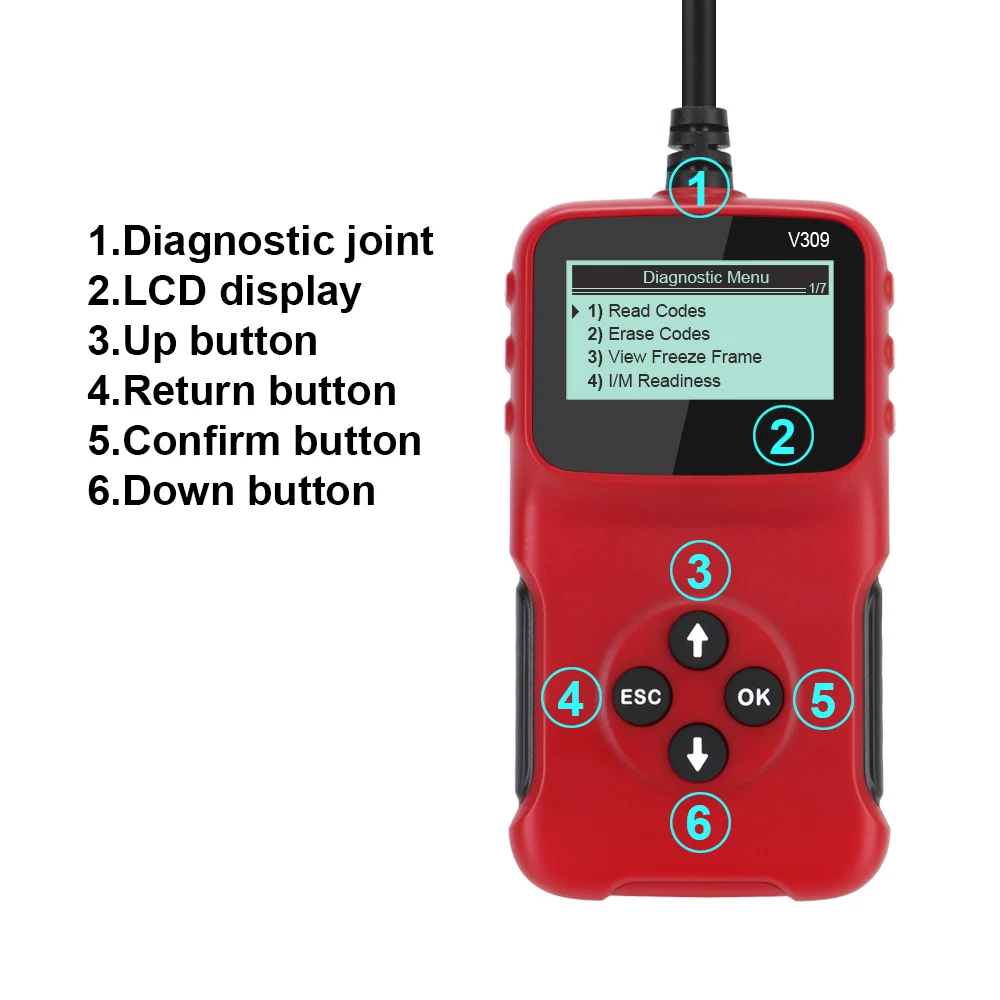 1.Diagnostic joint
2.LCD display
3.Up button
4.Return button
5.Confirm button
6.Down button

1

V309

Diagnostic Menu
1/7
1) Read Codes
2) Erase Codes
3) View Freeze Frame
4) I/M Readiness

2

3

4 ESC OK 5

6