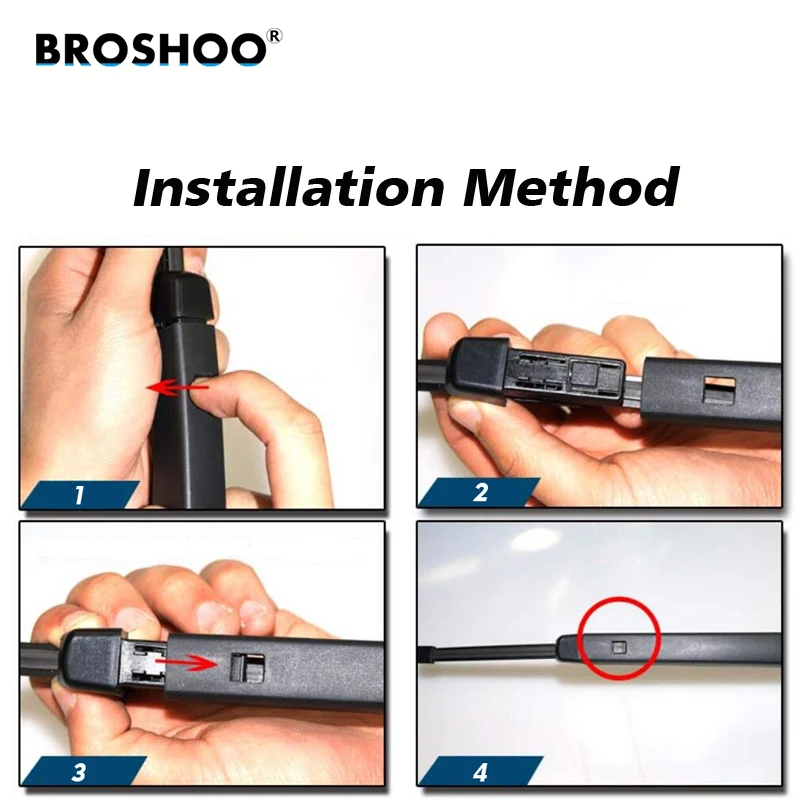 BROSHOO®

Installation Method

1

2

3

4