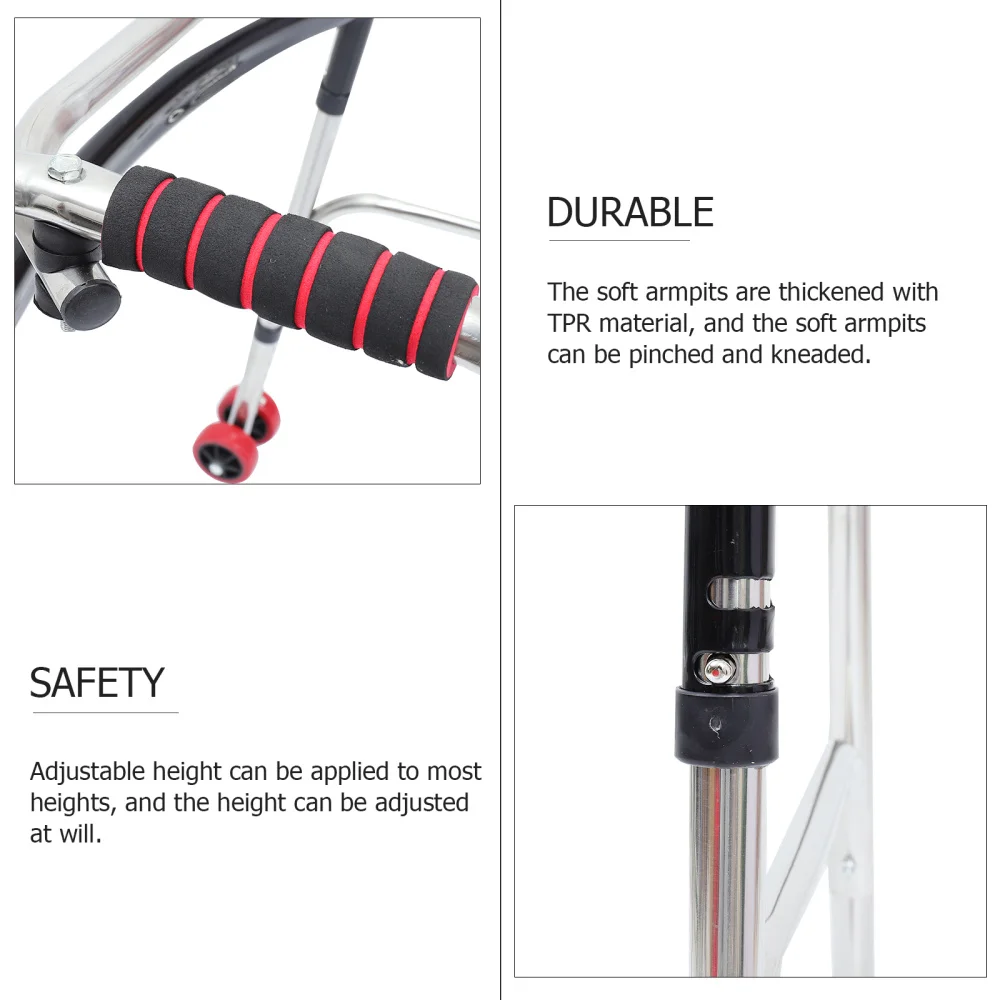 DURABLE

The soft armpits are thickened with TPR material, and the soft armpits can be pinched and kneaded.

SAFETY

Adjustable height can be applied to most heights, and the height can be adjusted at will.