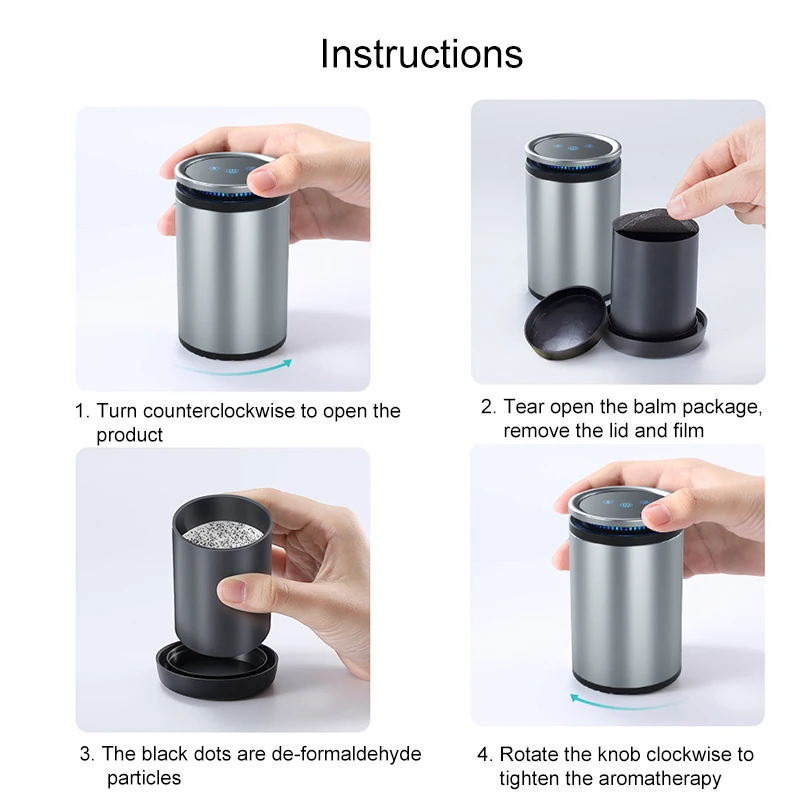 Instructions

1. Turn counterclockwise to open the product

2. Tear open the balm package, remove the lid and film

3. The black dots are de-formaldehyde particles

4. Rotate the knob clockwise to tighten the aromatherapy