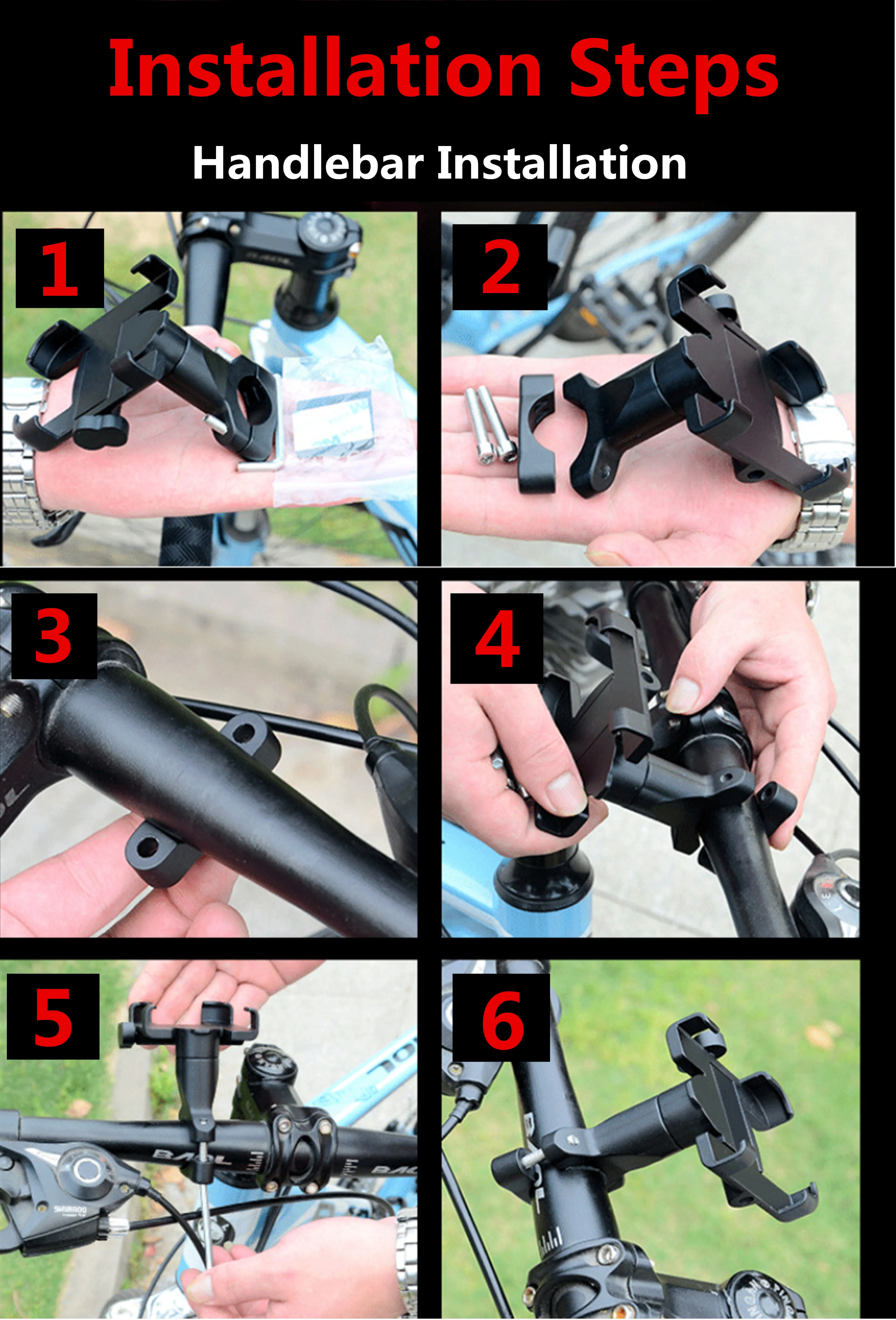 Installation Steps

Handlebar Installation

1

2

3

4

5

6