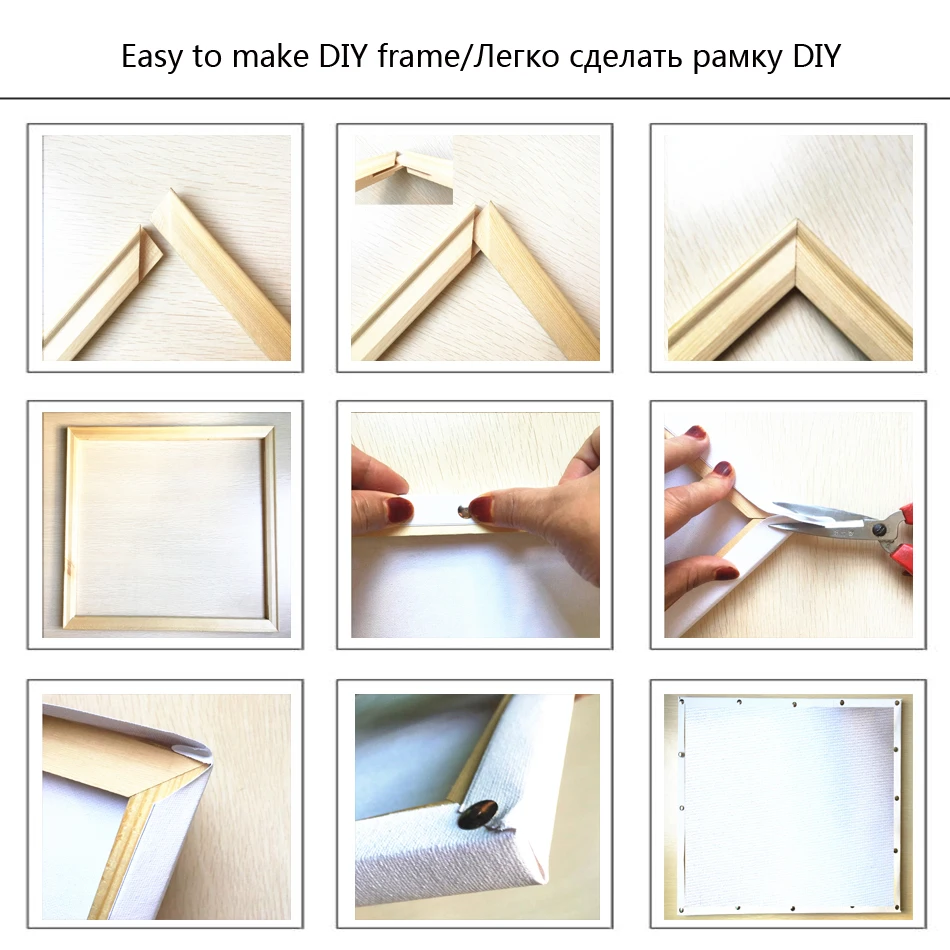 Easy to make DIY frame/Легко сделать рамку DIY