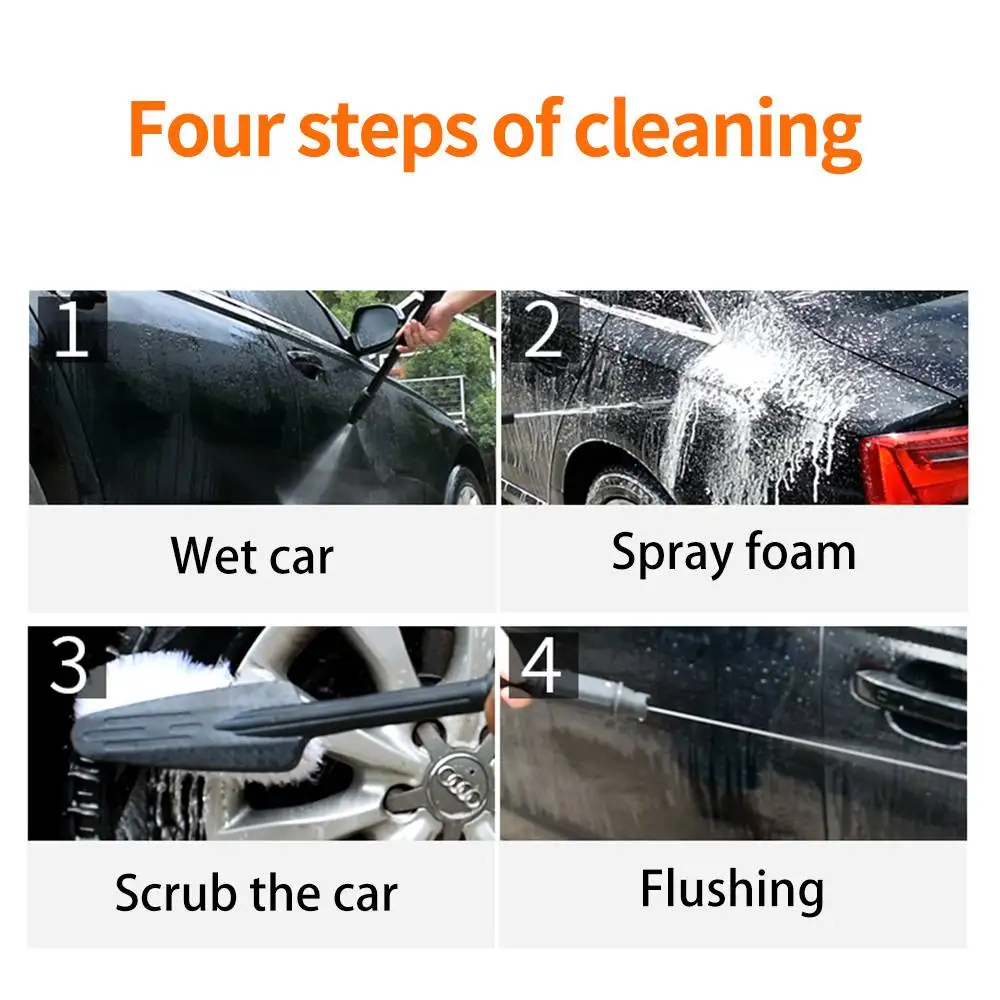 Four steps of cleaning

1

Wet car

2

Spray foam

3

Scrub the car

4

Flushing