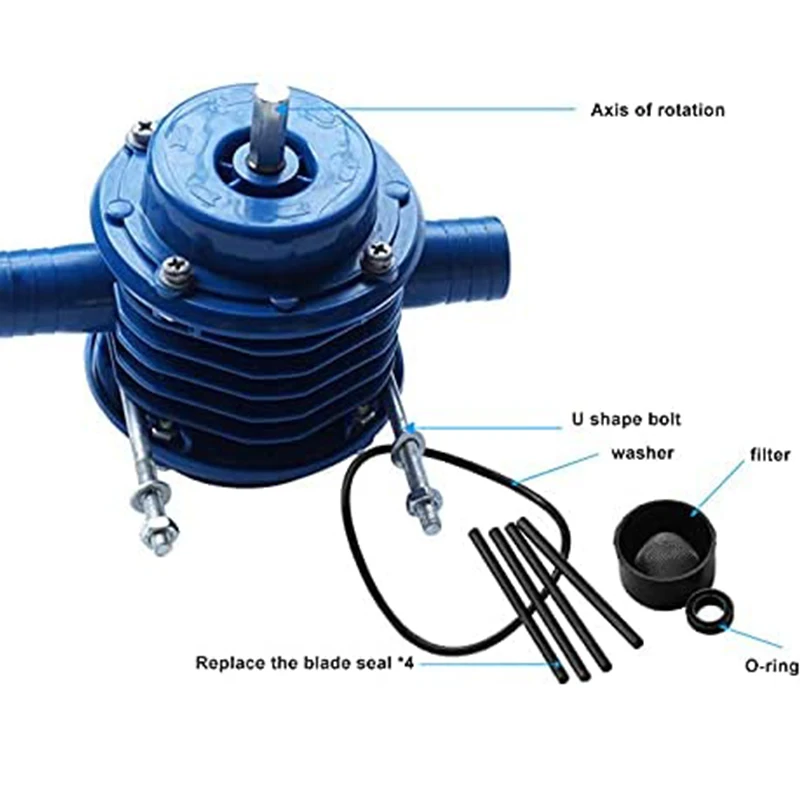 Axis of rotation

U shape bolt

washer

filter

Replace the blade seal *4

O-ring