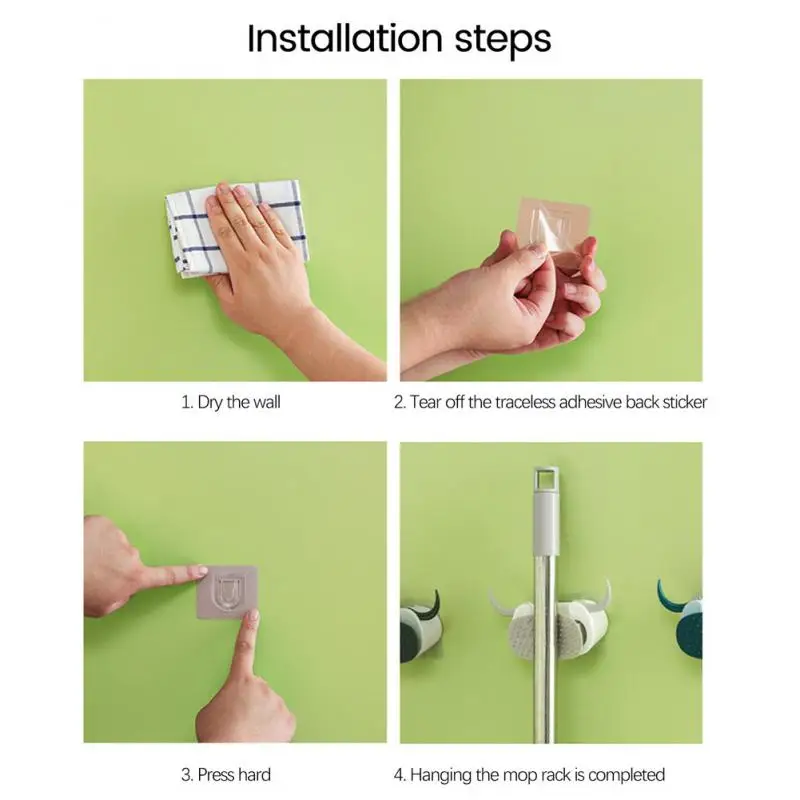 Installation steps

1. Dry the wall

2. Tear off the traceless adhesive back sticker

3. Press hard

4. Hanging the mop rack is completed