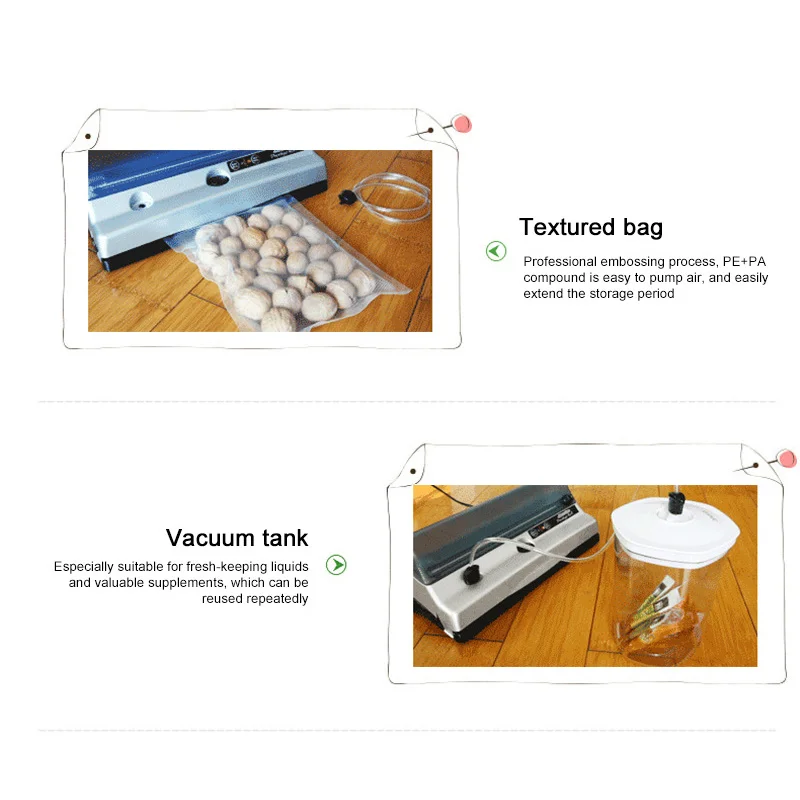 Textured bag

Professional embossing process, PE+PA compound is easy to pump air, and easily extend the storage period

Vacuum tank

Especially suitable for fresh-keeping liquids and valuable supplements, which can be reused repeatedly