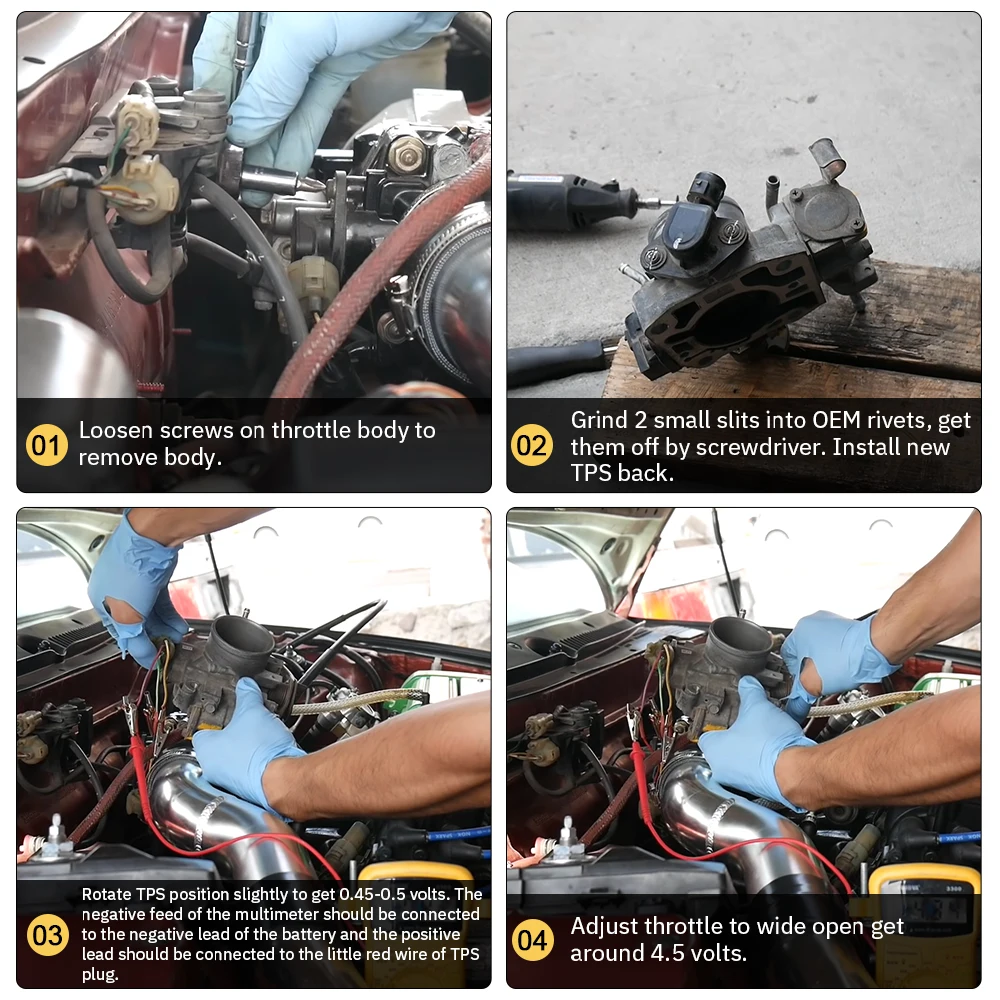 01 Loosen screws on throttle body to remove body.

02 Grind 2 small slits into OEM rivets, get them off by screwdriver. Install new TPS back.

03 Rotate TPS position slightly to get 0.45-0.5 volts. The negative feed of the multimeter should be connected to the negative lead of the battery and the positive lead should be connected to the little red wire of TPS plug.

04 Adjust throttle to wide open get around 4.5 volts.