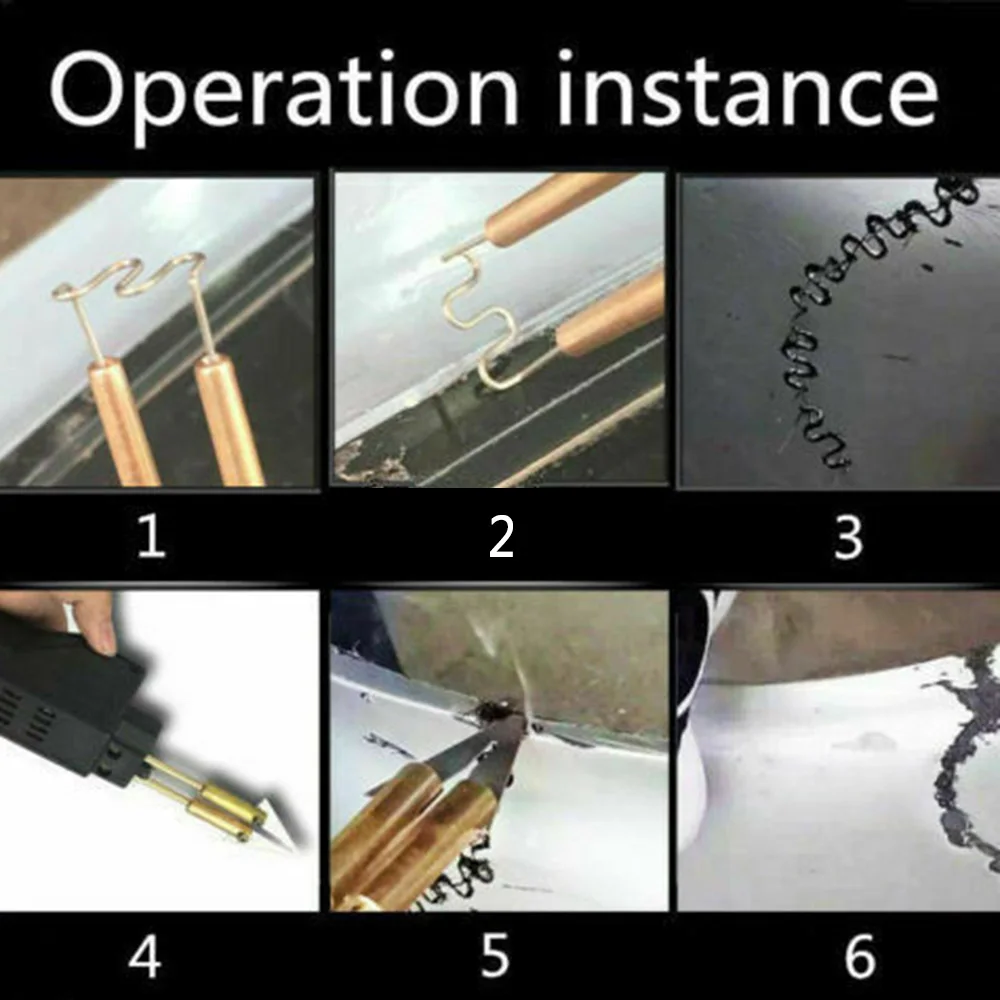 Operation instance

1

2

3

4

5

6