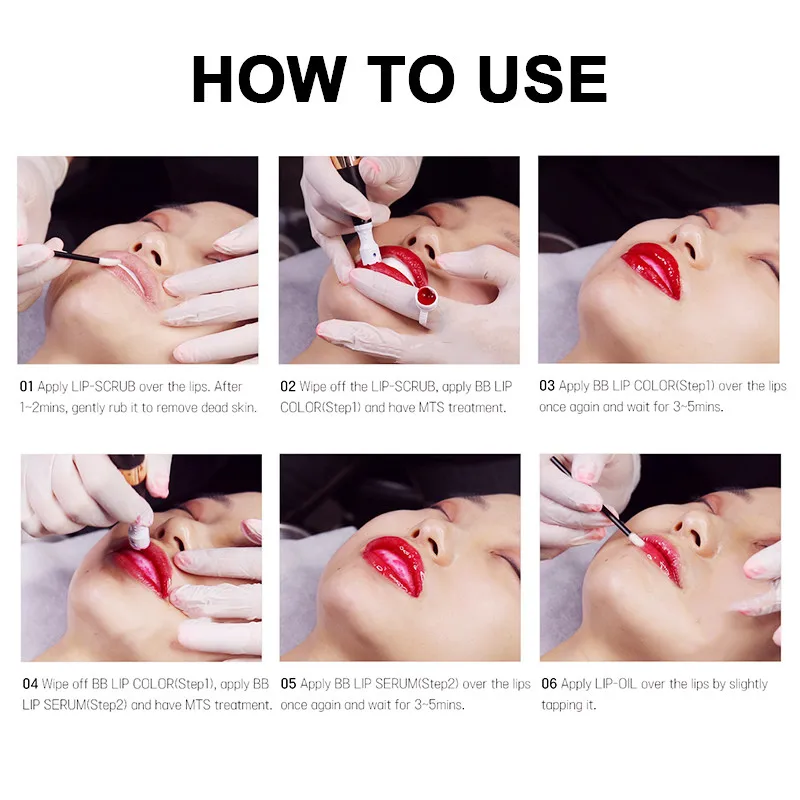 HOW TO USE

01 Apply LIP-SCRUB over the lips. After 1~2mins, gently rub it to remove dead skin.

02 Wipe off the LIP-SCRUB, apply BB LIP COLOR(Step1) and have MTS treatment.

03 Apply BB LIP COLOR(Step1) over the lips once again and wait for 3~5mins.

04 Wipe off BB LIP COLOR(Step1), apply BB LIP SERUM(Step2) and have MTS treatment.

05 Apply BB LIP SERUM(Step2) over the lips once again and wait for 3~5mins.

06 Apply LIP-OIL over the lips by slightly tapping it.