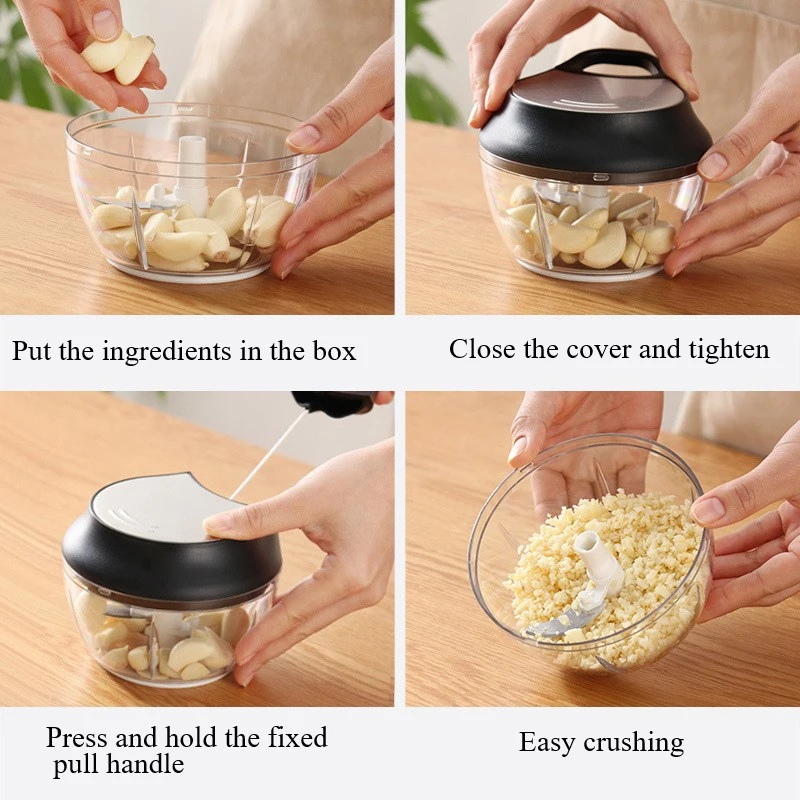 Put the ingredients in the box

Close the cover and tighten

Press and hold the fixed pull handle

Easy crushing