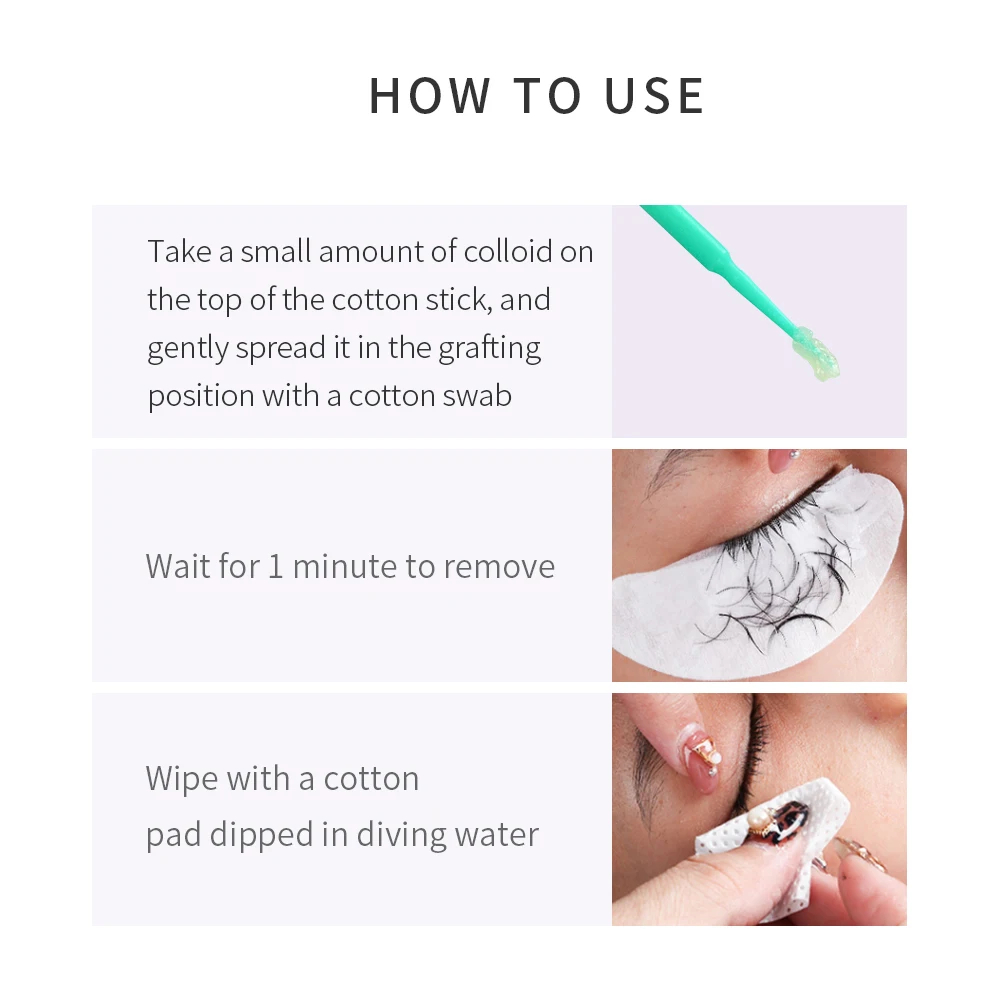 HOW TO USE

Take a small amount of colloid on the top of the cotton stick, and gently spread it in the grafting position with a cotton swab

Wait for 1 minute to remove

Wipe with a cotton pad dipped in diving water