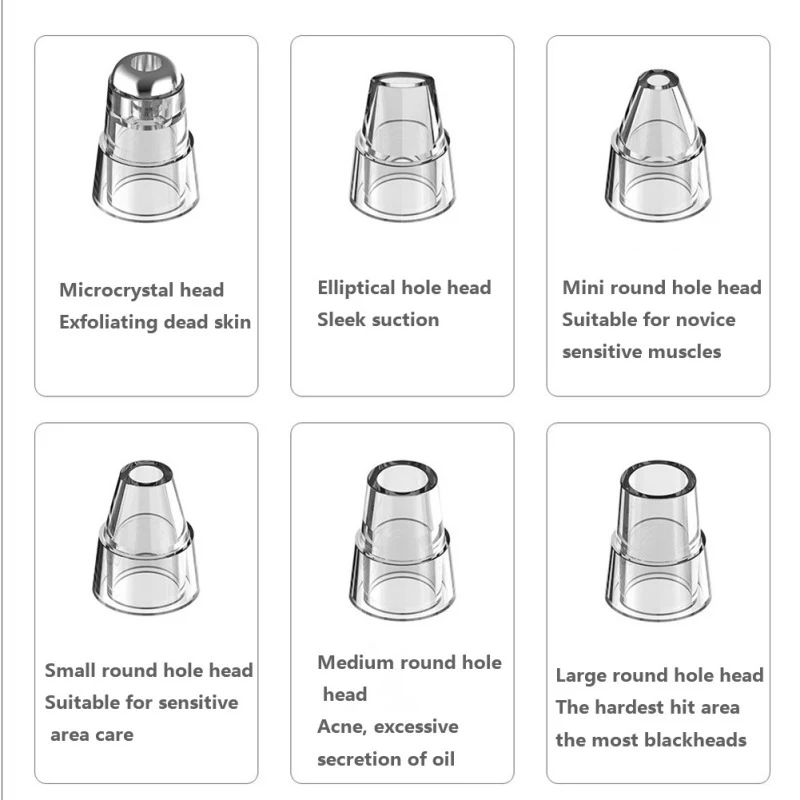 Microcrystal head
Exfoliating dead skin

Elliptical hole head
Sleek suction

Mini round hole head
Suitable for novice
sensitive muscles

Small round hole head
Suitable for sensitive
area care

Medium round hole
head
Acne, excessive
secretion of oil

Large round hole head
The hardest hit area
the most blackheads