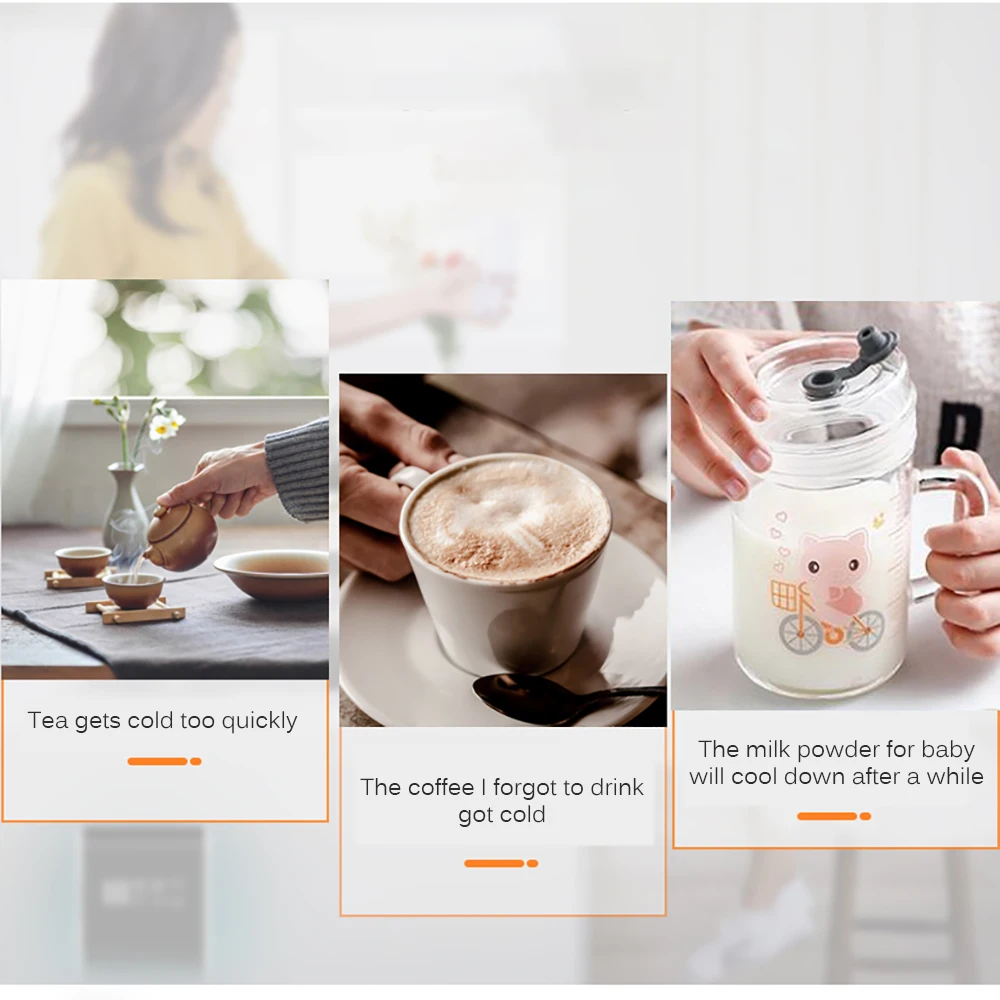 Tea gets cold too quickly

The coffee I forgot to drink got cold

The milk powder for baby will cool down after a while