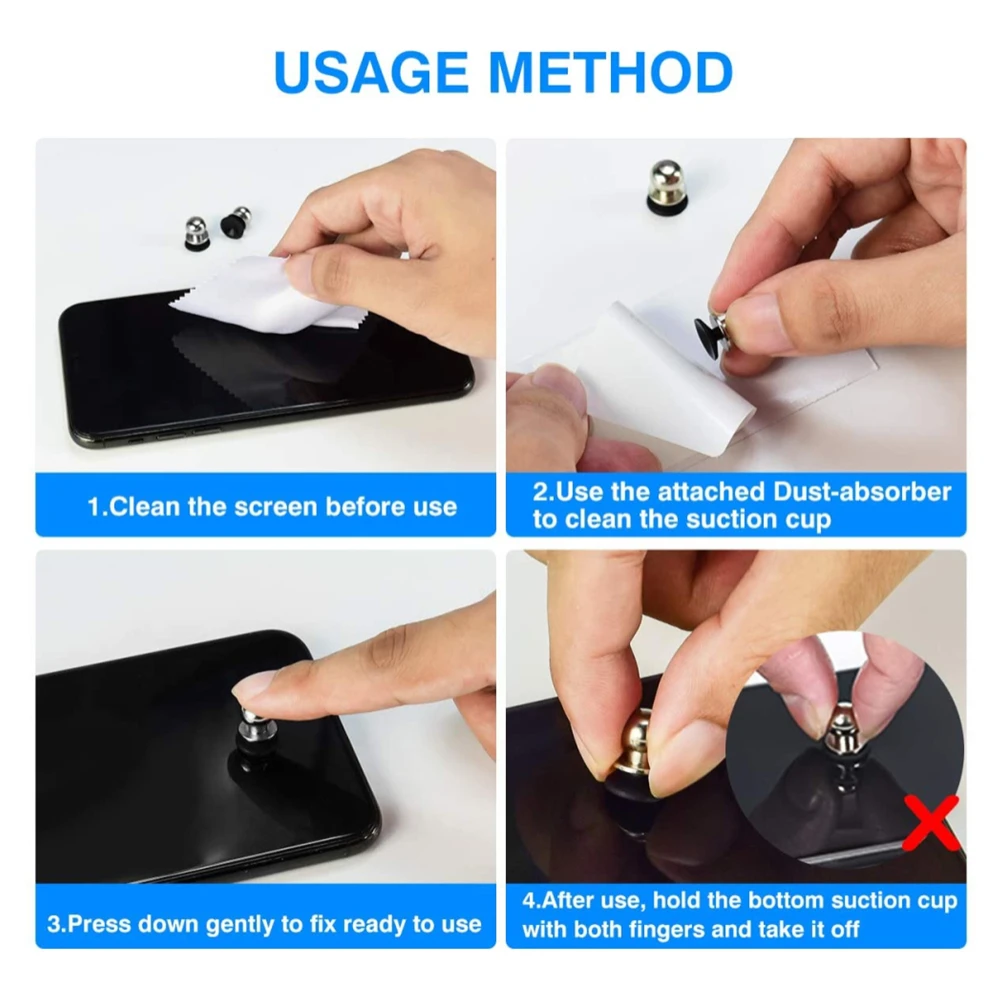 USAGE METHOD

1.Clean the screen before use

2.Use the attached Dust-absorber to clean the suction cup

3.Press down gently to fix ready to use

4.After use, hold the bottom suction cup with both fingers and take it off