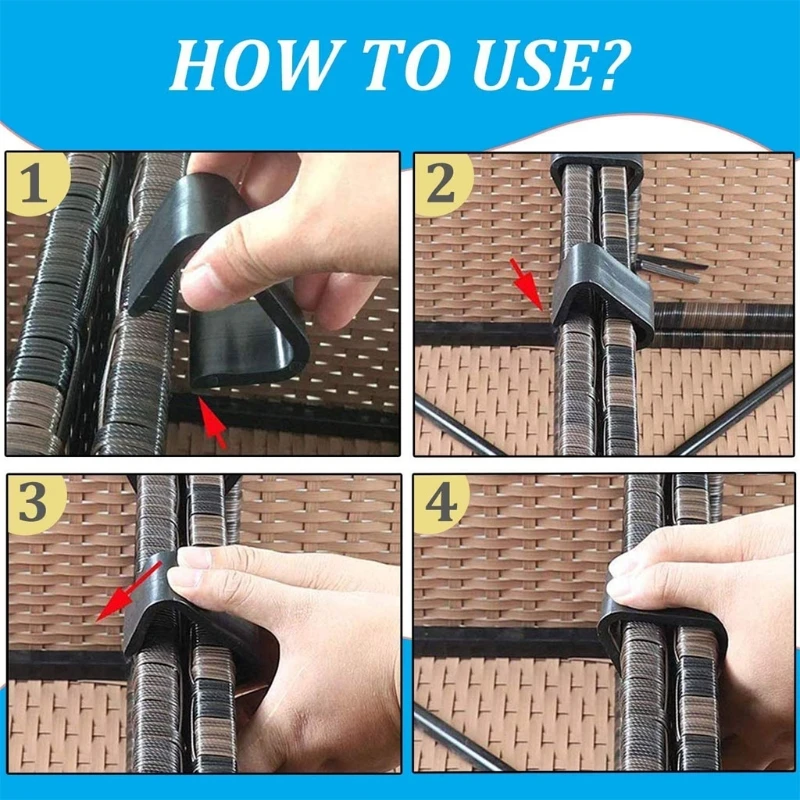 HOW TO USE?

1

2

3

4