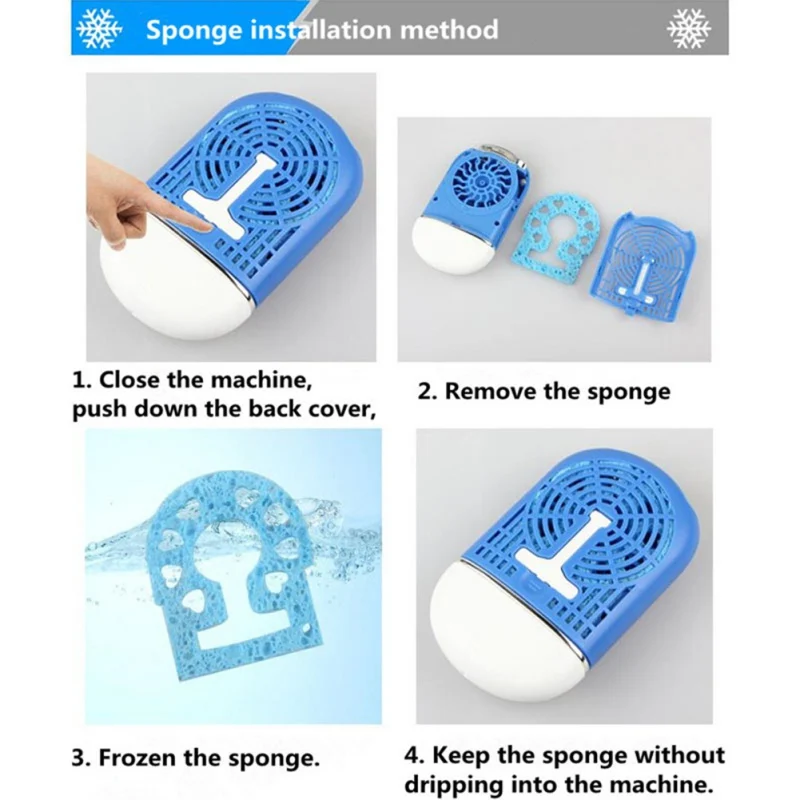 Sponge installation method

1. Close the machine, push down the back cover,

2. Remove the sponge

3. Frozen the sponge.

4. Keep the sponge without dripping into the machine.