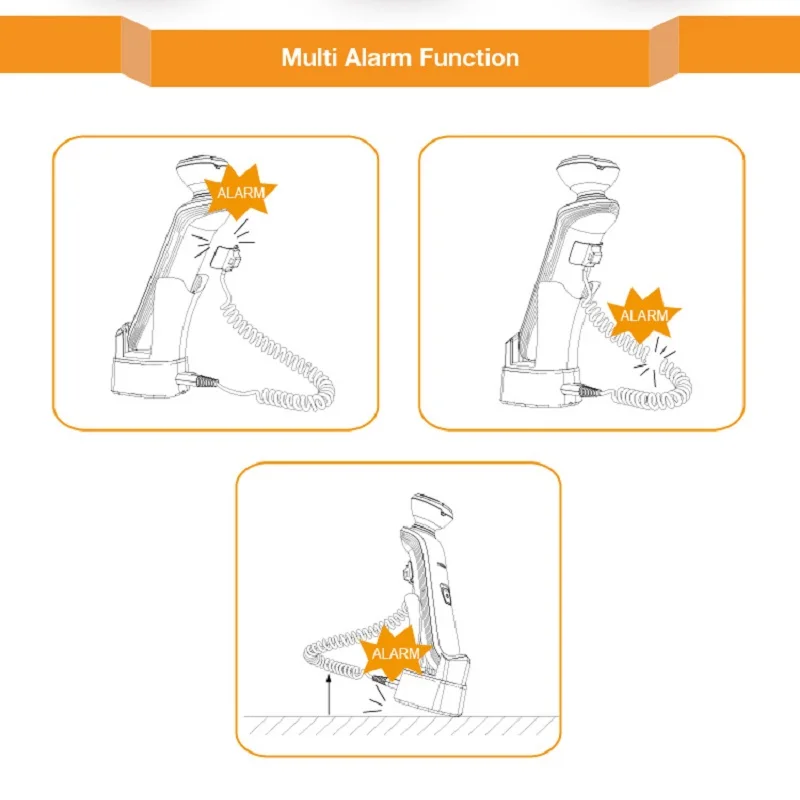 Multi Alarm Function

ALARM

ALARM

ALARM