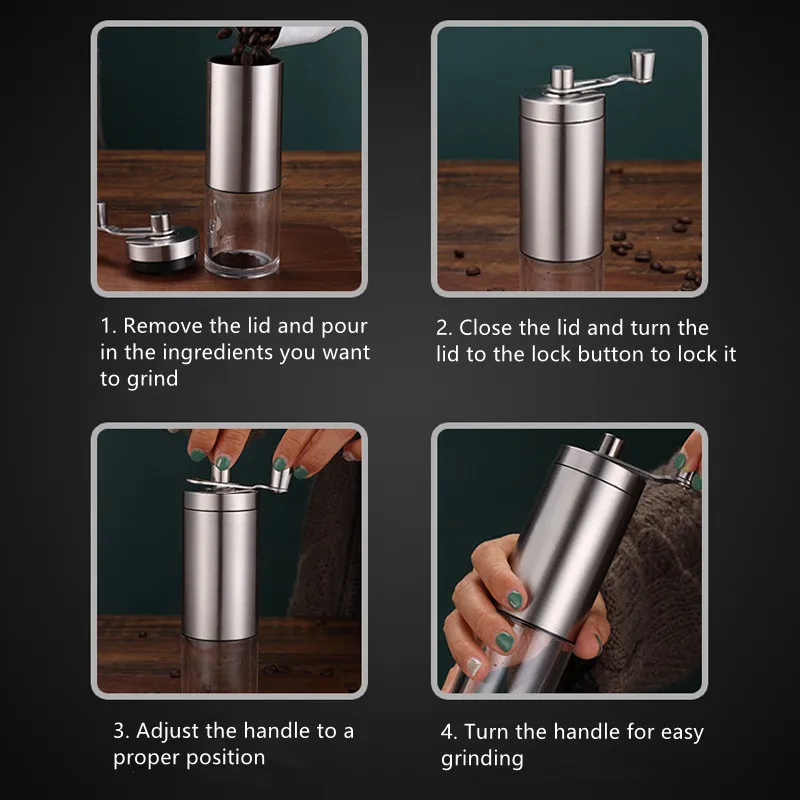 1. Remove the lid and pour in the ingredients you want to grind

2. Close the lid and turn the lid to the lock button to lock it

3. Adjust the handle to a proper position

4. Turn the handle for easy grinding