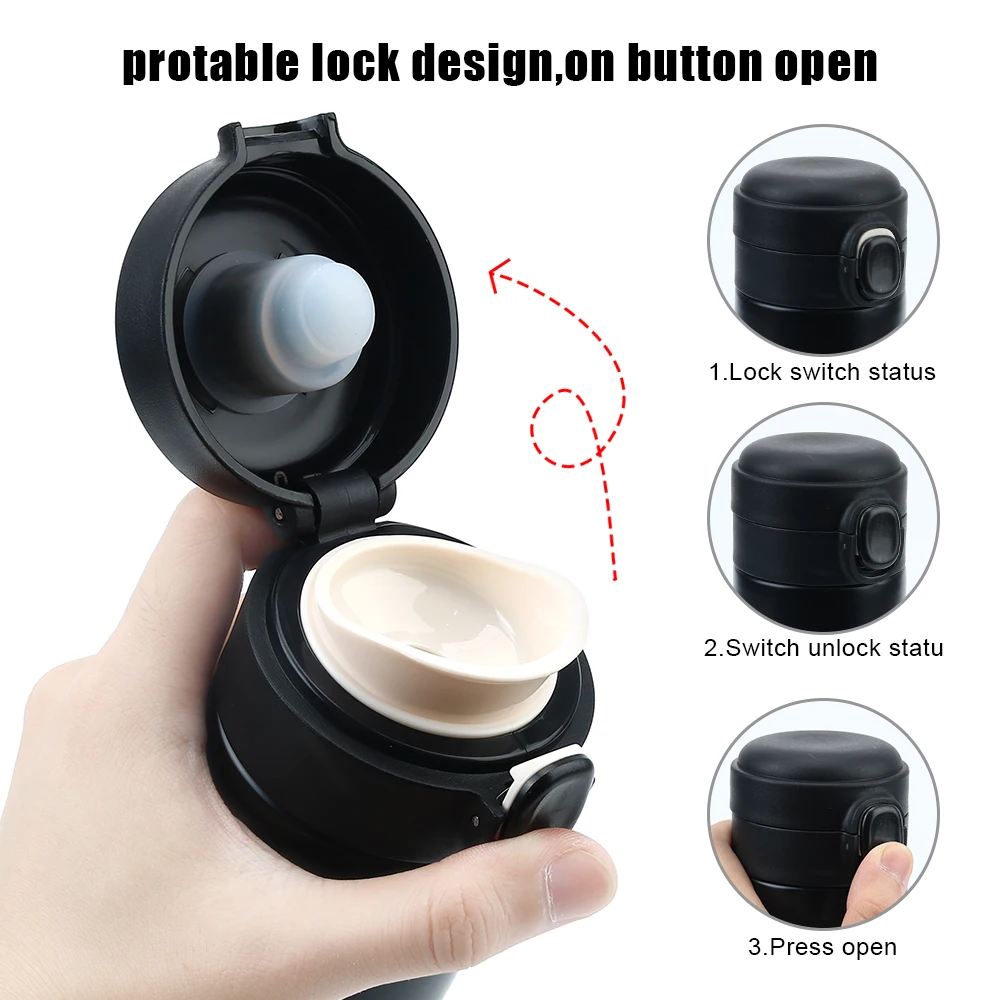 protable lock design,on button open

1.Lock switch status

2.Switch unlock statu

3.Press open