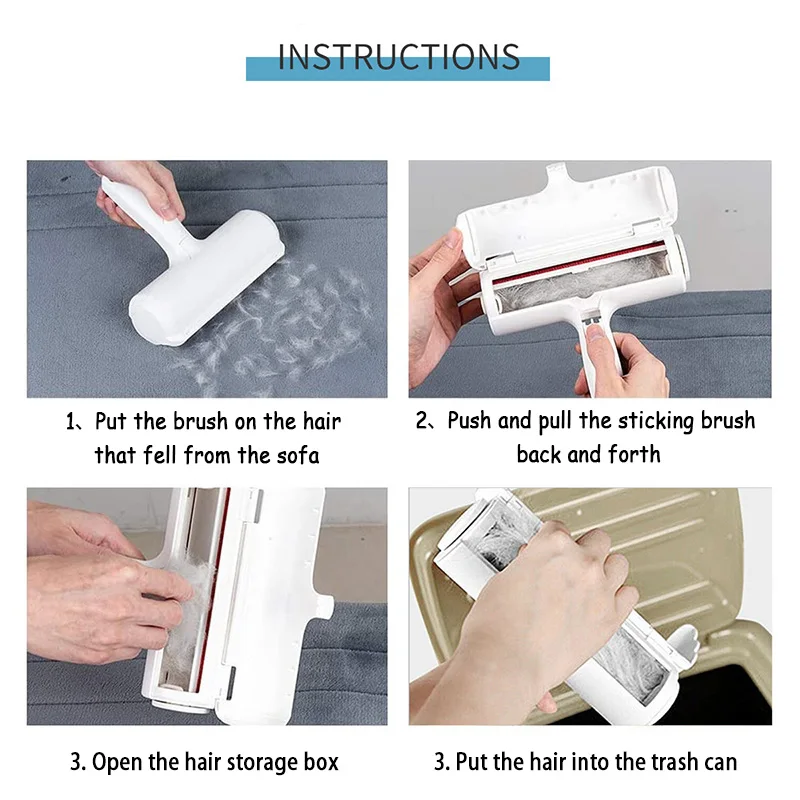 INSTRUCTIONS

1、Put the brush on the hair that fell from the sofa

2、Push and pull the sticking brush back and forth

3. Open the hair storage box

3. Put the hair into the trash can