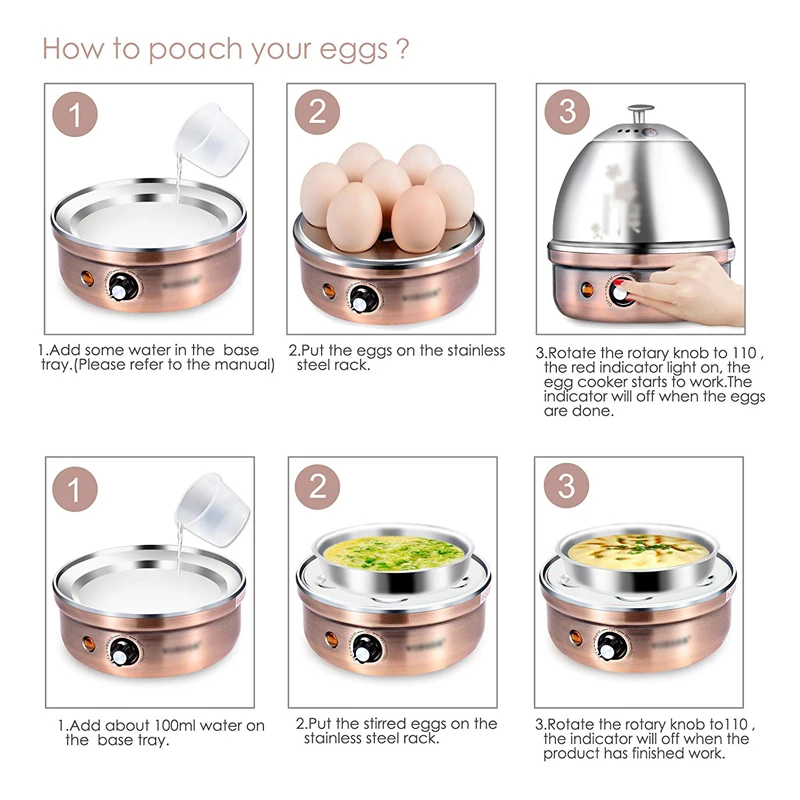 How to poach your eggs ?

1

2

3

1.Add some water in the base tray.(Please refer to the manual)

2.Put the eggs on the stainless steel rack.

3.Rotate the rotary knob to 110 , the red indicator light on, the egg cooker starts to work.The indicator will off when the eggs are done.

1

2

3

1.Add about 100ml water on the base tray.

2.Put the stirred eggs on the stainless steel rack.

3.Rotate the rotary knob to110 , the indicator will off when the product has finished work.