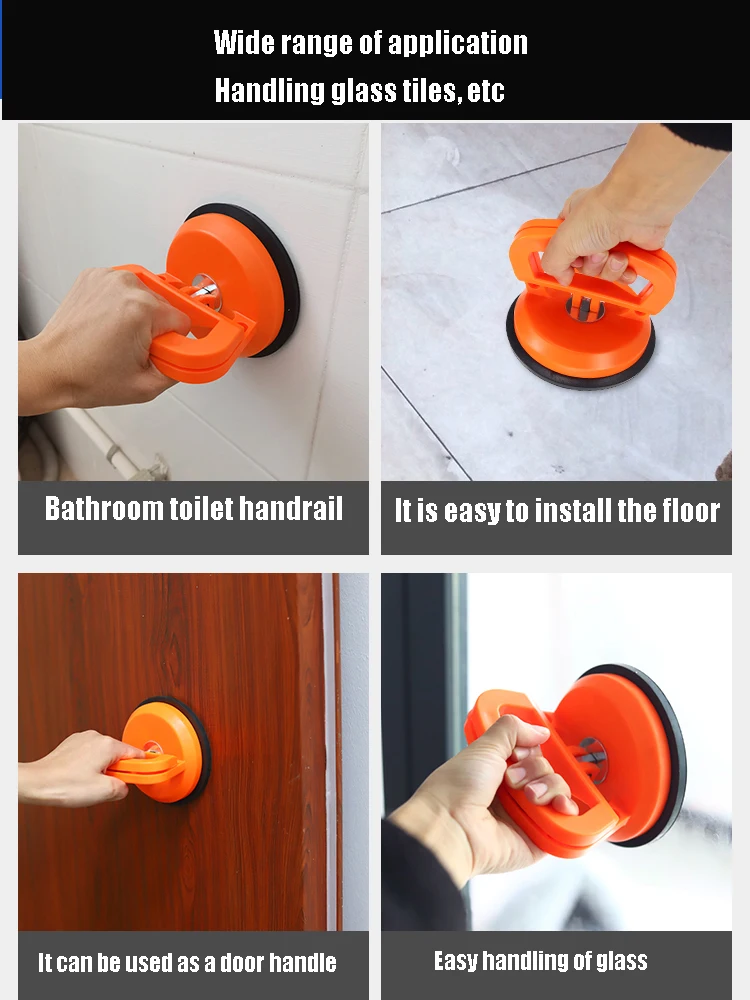 Wide range of application
Handling glass tiles, etc

Bathroom toilet handrail

It is easy to install the floor

It can be used as a door handle

Easy handling of glass