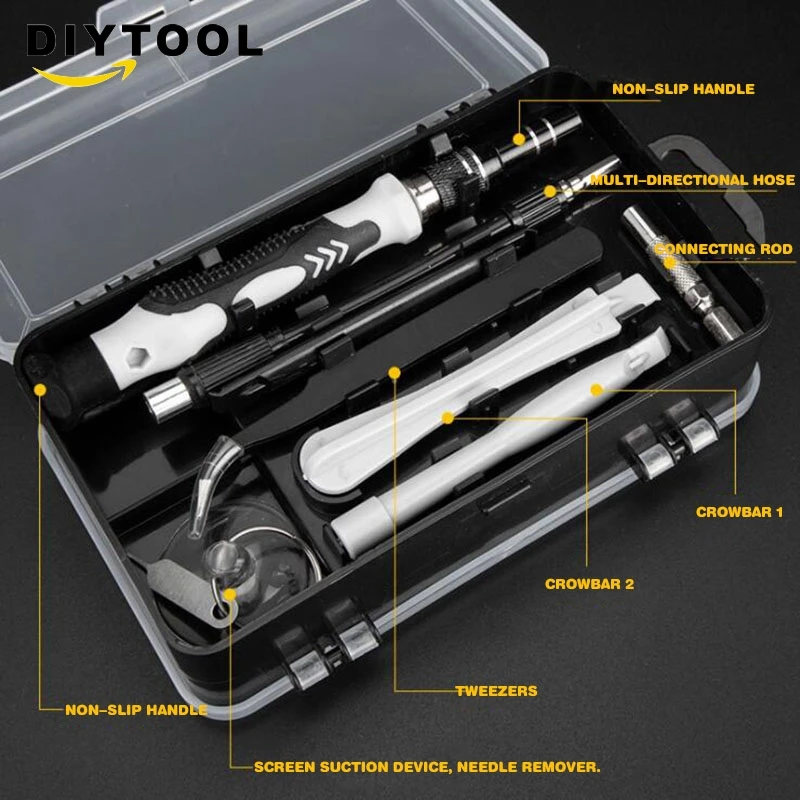 DIYTOOL

NON-SLIP HANDLE

MULTI-DIRECTIONAL HOSE

CONNECTING ROD

CROWBAR 1

CROWBAR 2

TWEEZERS

NON-SLIP HANDLE

SCREEN SUCTION DEVICE, NEEDLE REMOVER.