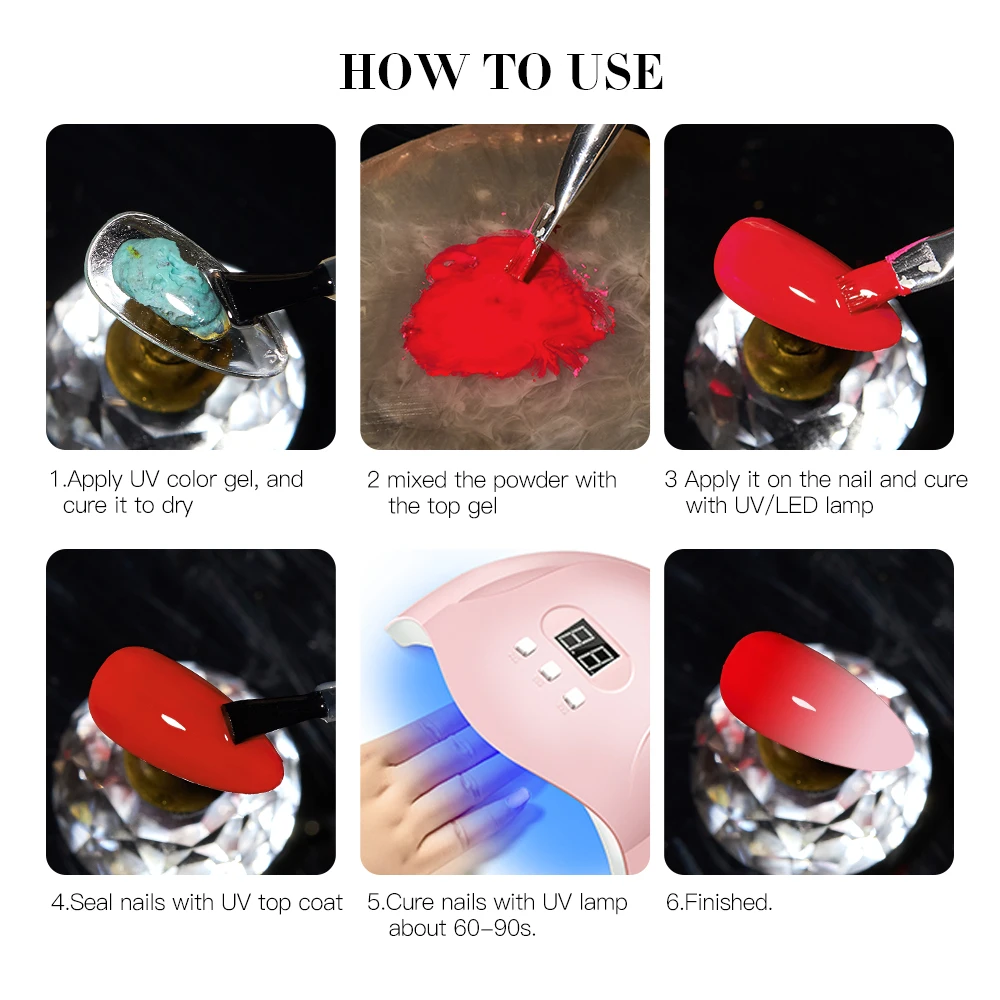 HOW TO USE

1.Apply UV color gel, and cure it to dry

2 mixed the powder with the top gel

3 Apply it on the nail and cure with UV/LED lamp

4.Seal nails with UV top coat

5.Cure nails with UV lamp about 60–90s.

6.Finished.