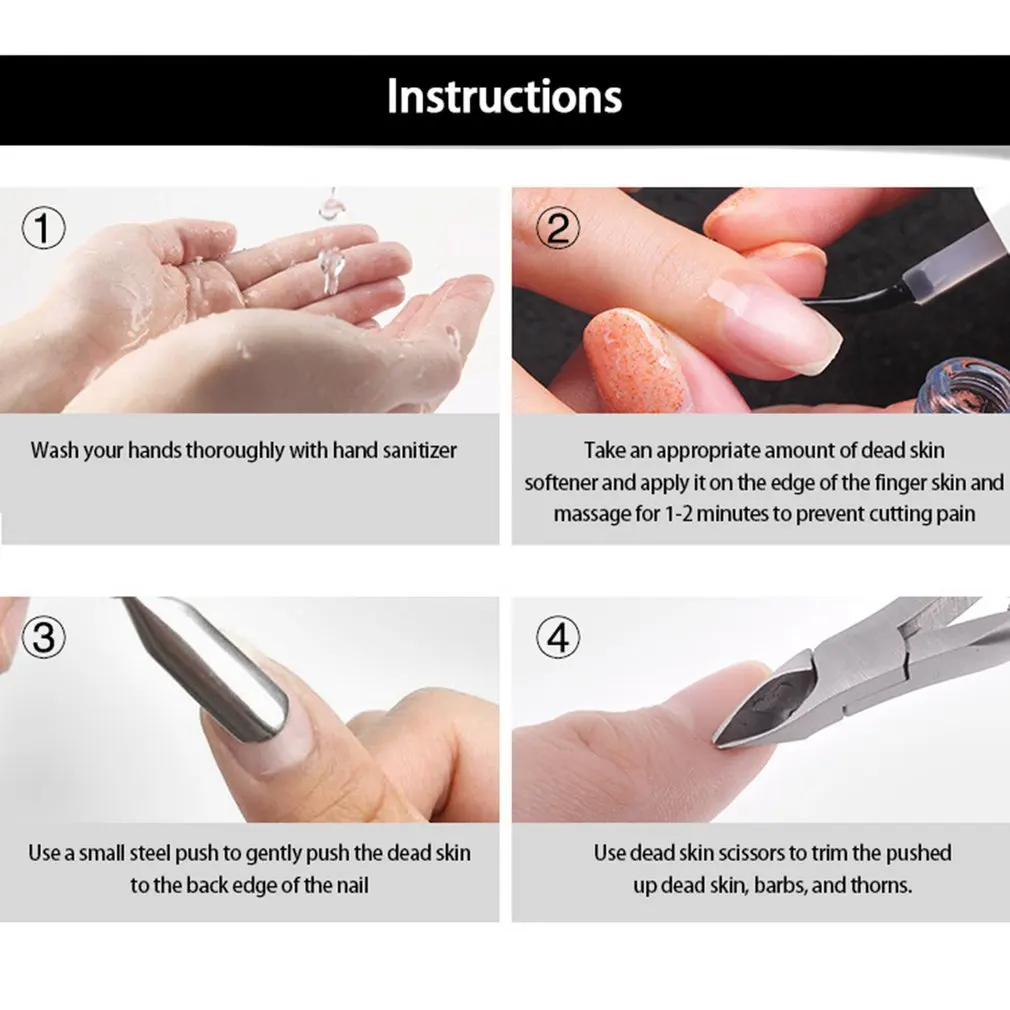 Instructions

①
Wash your hands thoroughly with hand sanitizer

②
Take an appropriate amount of dead skin softener and apply it on the edge of the finger skin and massage for 1-2 minutes to prevent cutting pain

③
Use a small steel push to gently push the dead skin to the back edge of the nail

④
Use dead skin scissors to trim the pushed up dead skin, barbs, and thorns.