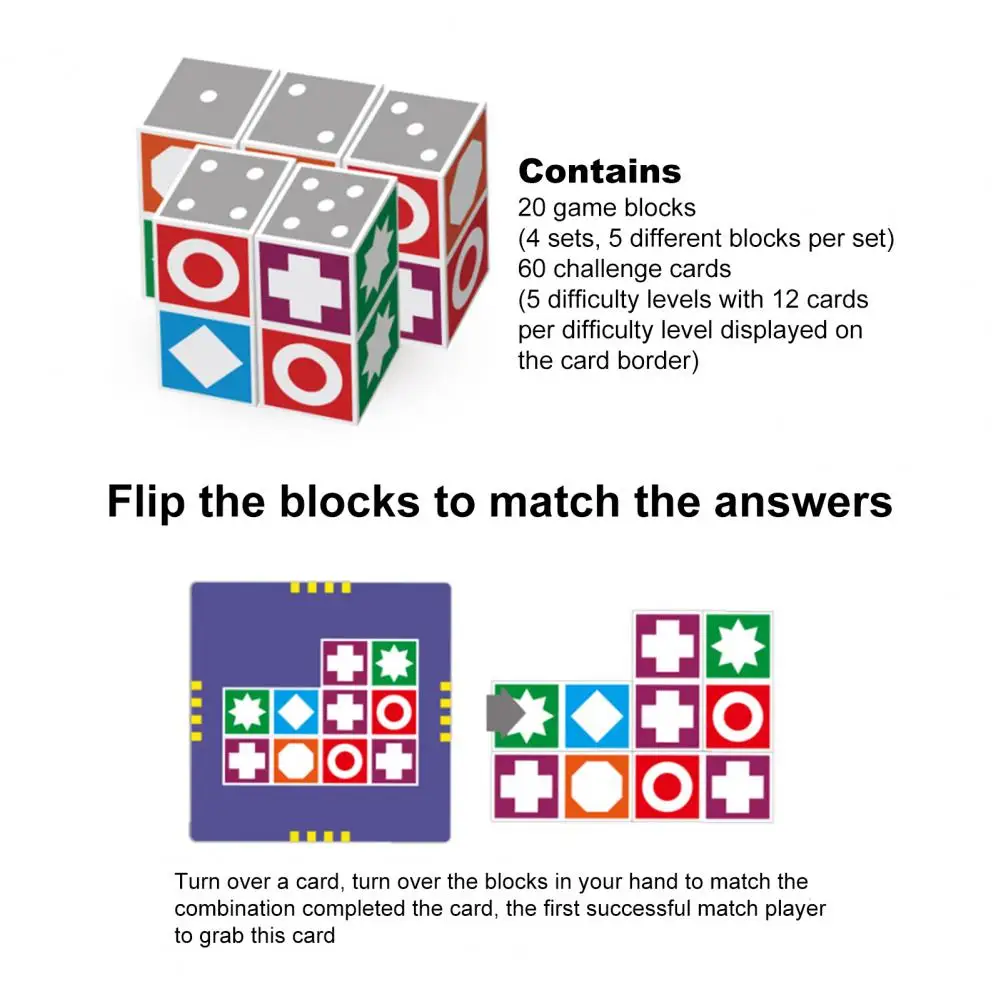 Contains
20 game blocks
(4 sets, 5 different blocks per set)
60 challenge cards
(5 difficulty levels with 12 cards per difficulty level displayed on the card border)

Flip the blocks to match the answers

Turn over a card, turn over the blocks in your hand to match the combination completed the card, the first successful match player to grab this card