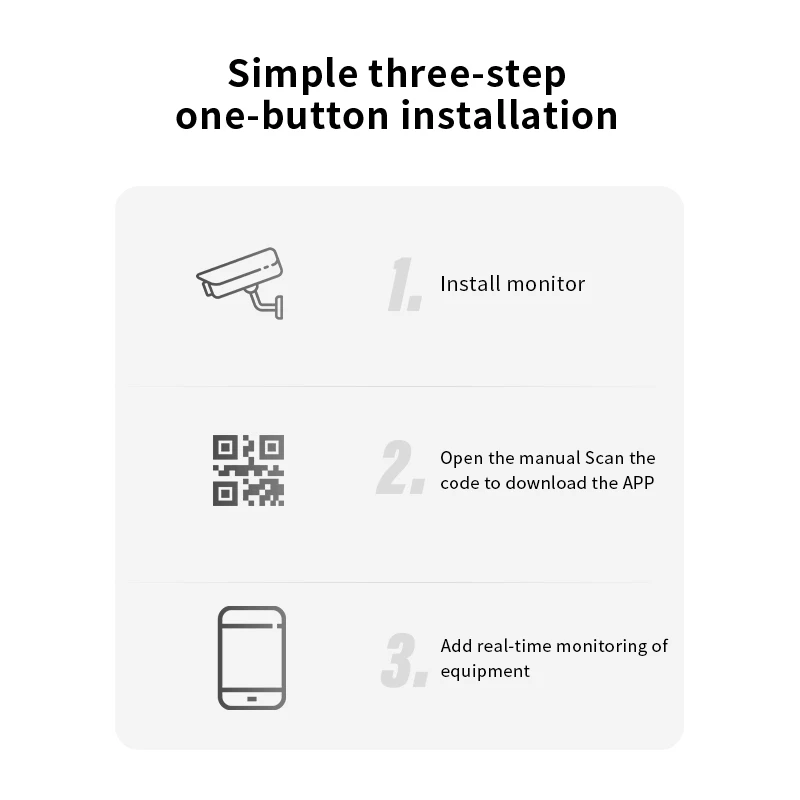 Simple three-step one-button installation

1. Install monitor

2. Open the manual Scan the code to download the APP

3. Add real-time monitoring of equipment