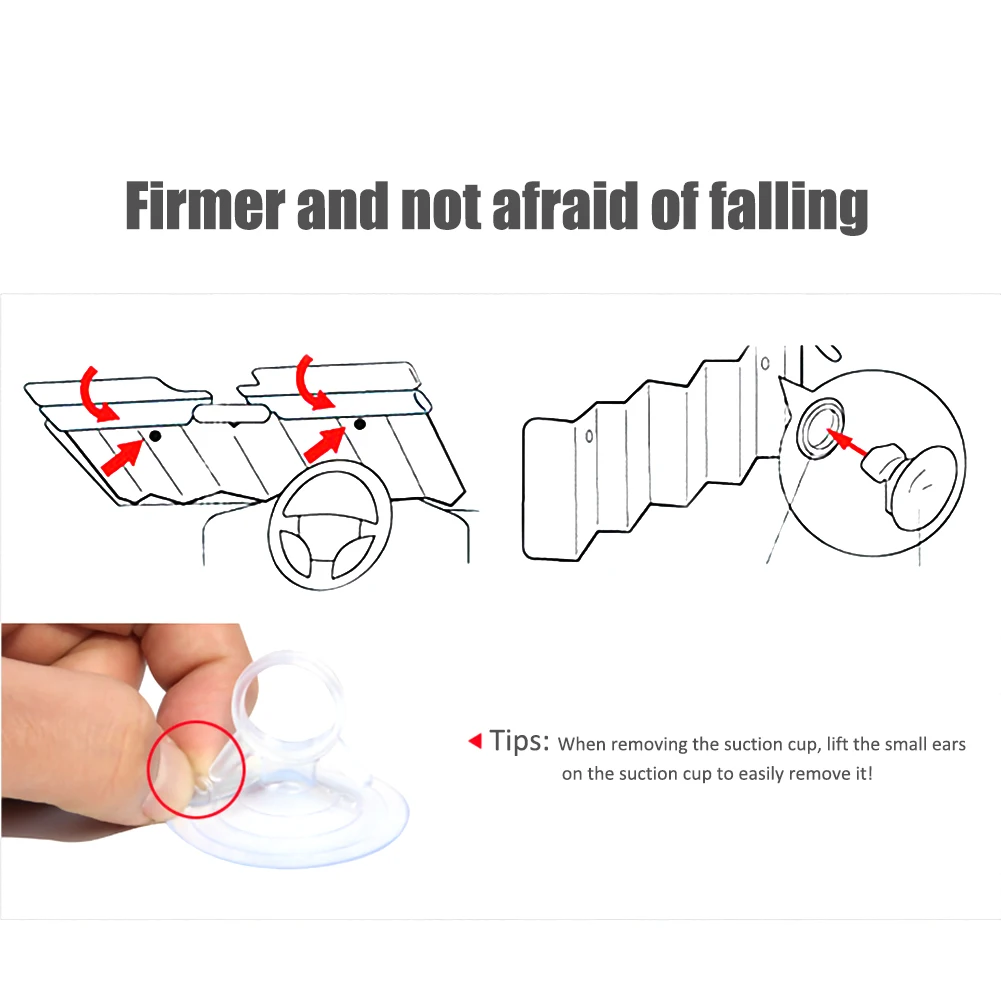 Firmer and not afraid of falling

Tips: When removing the suction cup, lift the small ears on the suction cup to easily remove it!