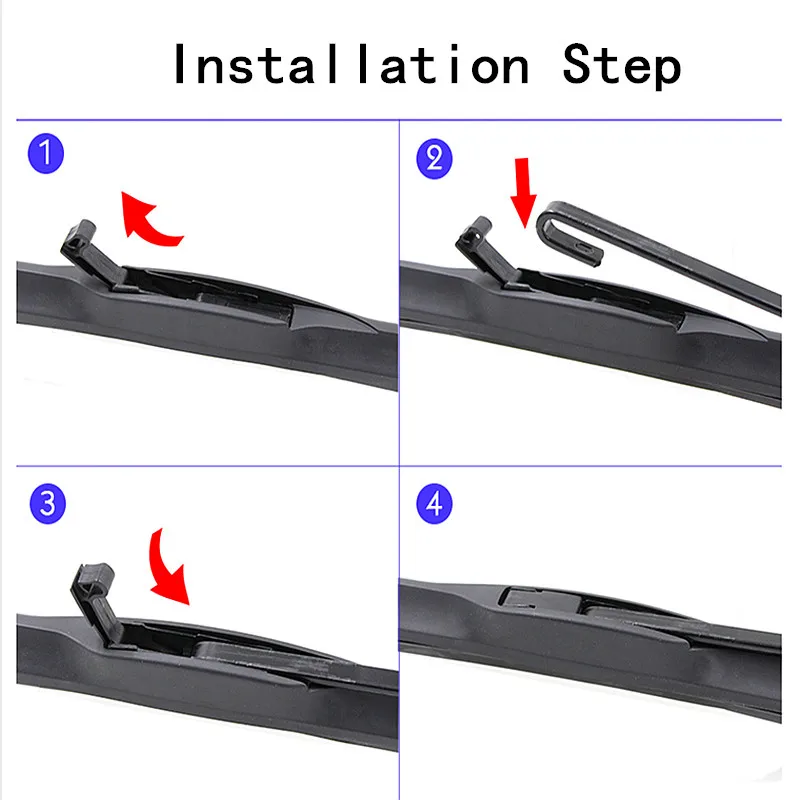 Installation Step

1

2

3

4