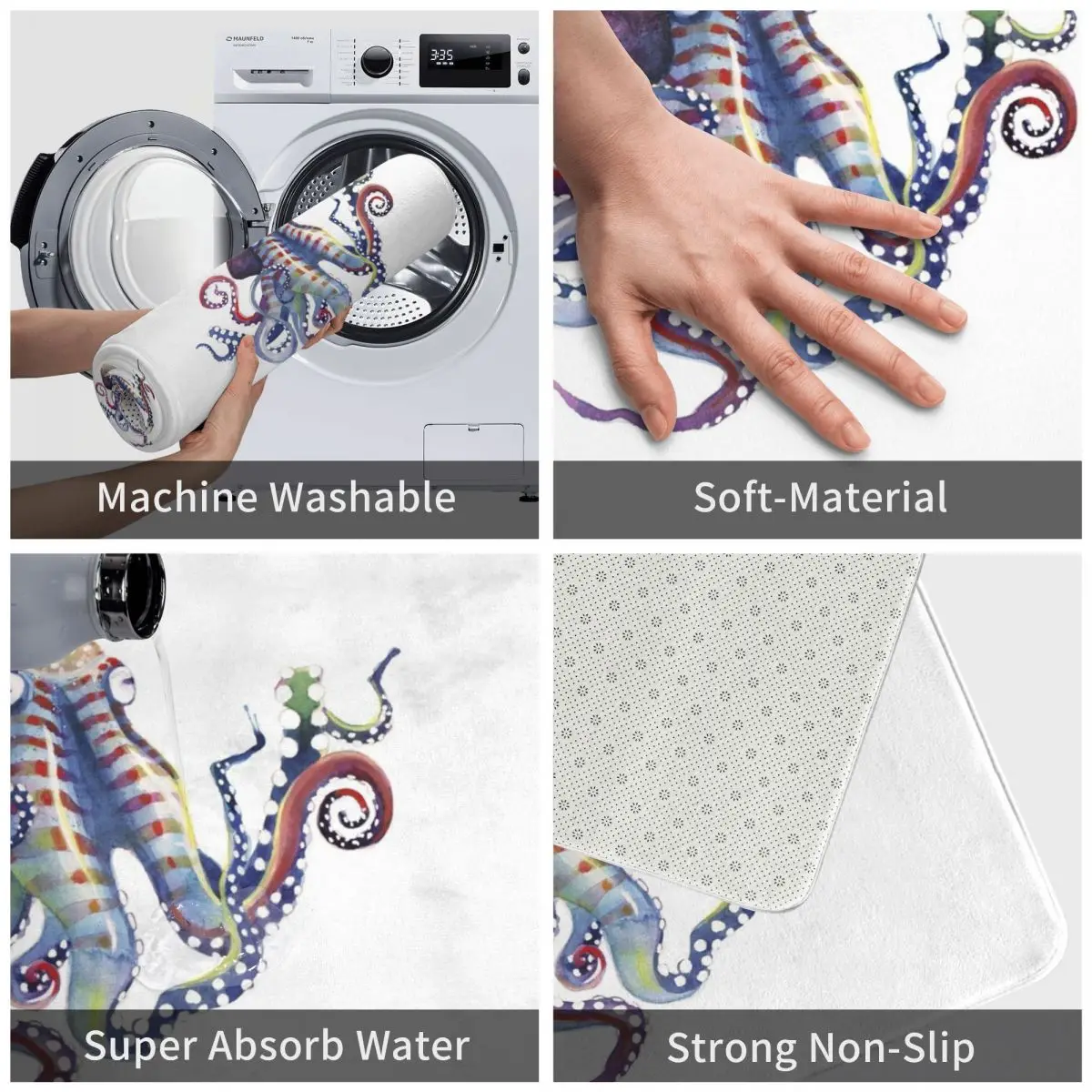 MAUNFELD

3:35

Machine Washable

Soft-Material

Super Absorb Water

Strong Non-Slip