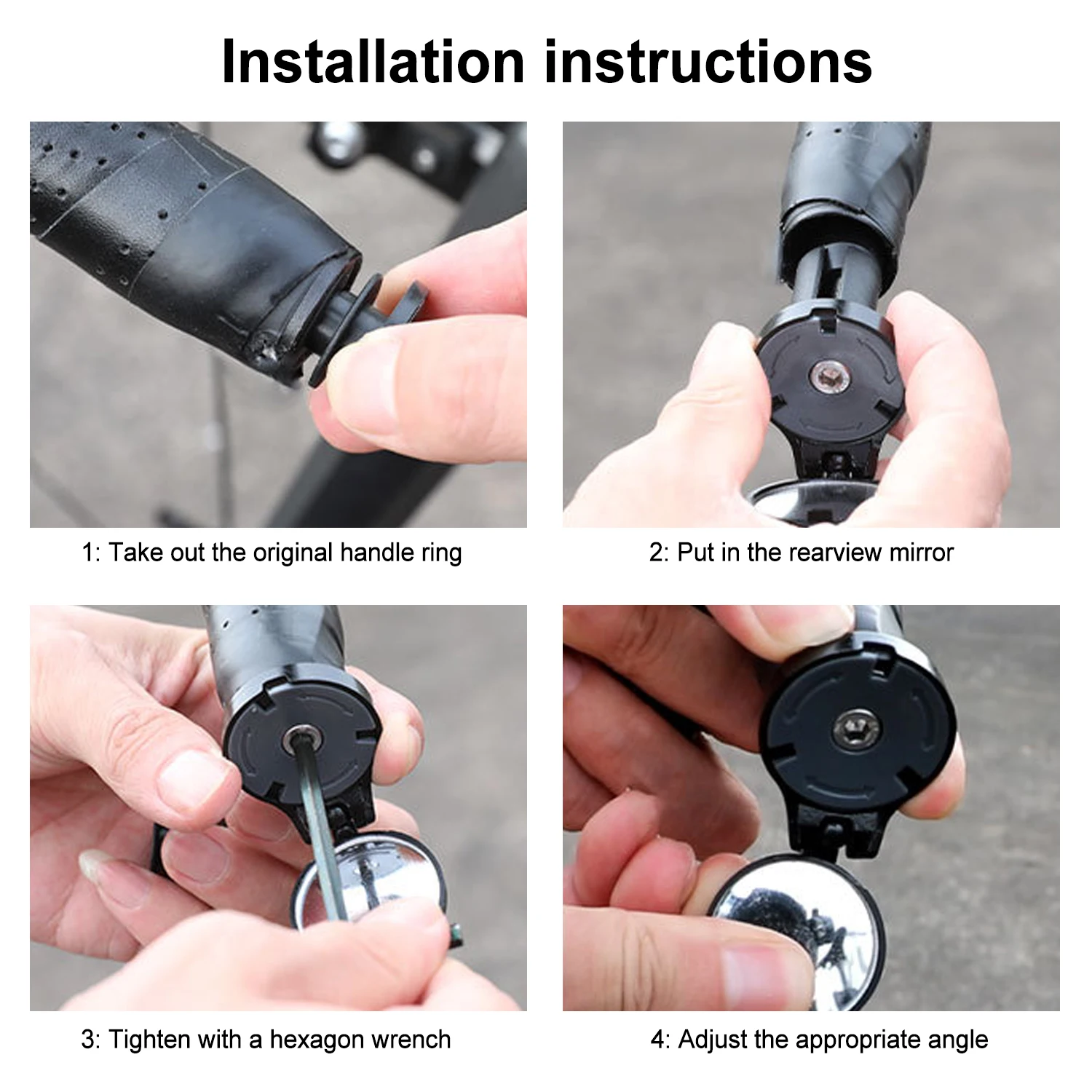 Installation instructions

1: Take out the original handle ring

2: Put in the rearview mirror

3: Tighten with a hexagon wrench

4: Adjust the appropriate angle