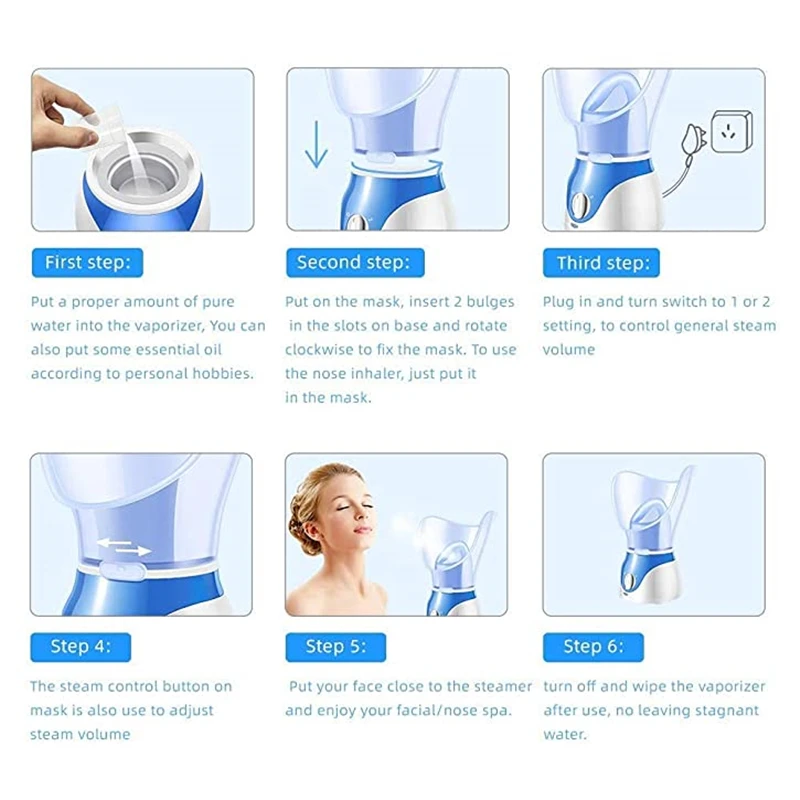 First step:

Put a proper amount of pure water into the vaporizer, You can also put some essential oil according to personal hobbies.

Second step:

Put on the mask, insert 2 bulges in the slots on base and rotate clockwise to fix the mask. To use the nose inhaler, just put it in the mask.

Third step:

Plug in and turn switch to 1 or 2 setting, to control general steam volume

Step 4:

The steam control button on mask is also use to adjust steam volume

Step 5:

Put your face close to the steamer and enjoy your facial/nose spa.

Step 6:

turn off and wipe the vaporizer after use, no leaving stagnant water.