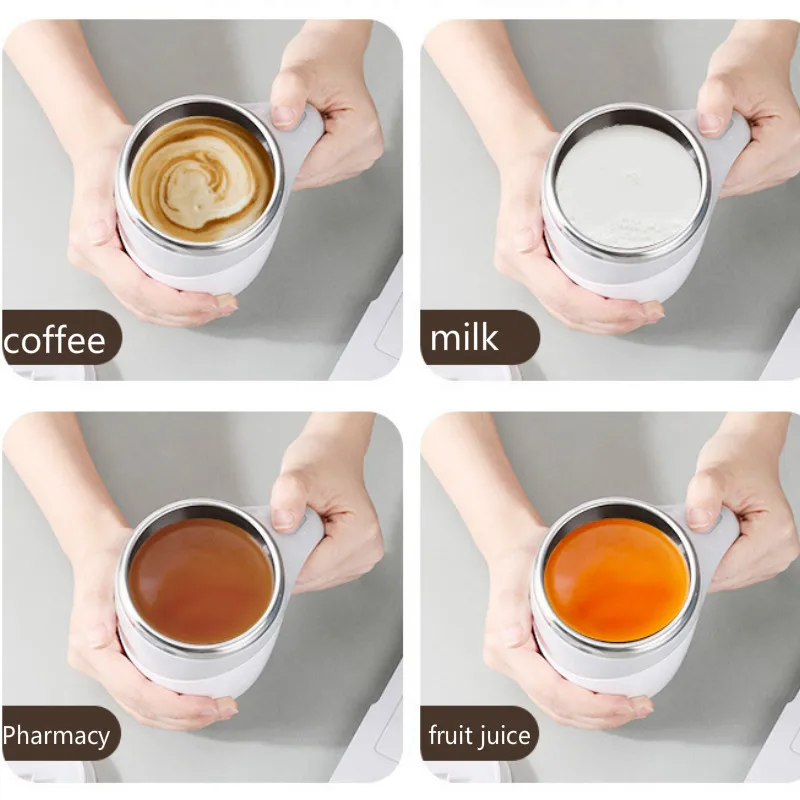 coffee

milk

Pharmacy

fruit juice