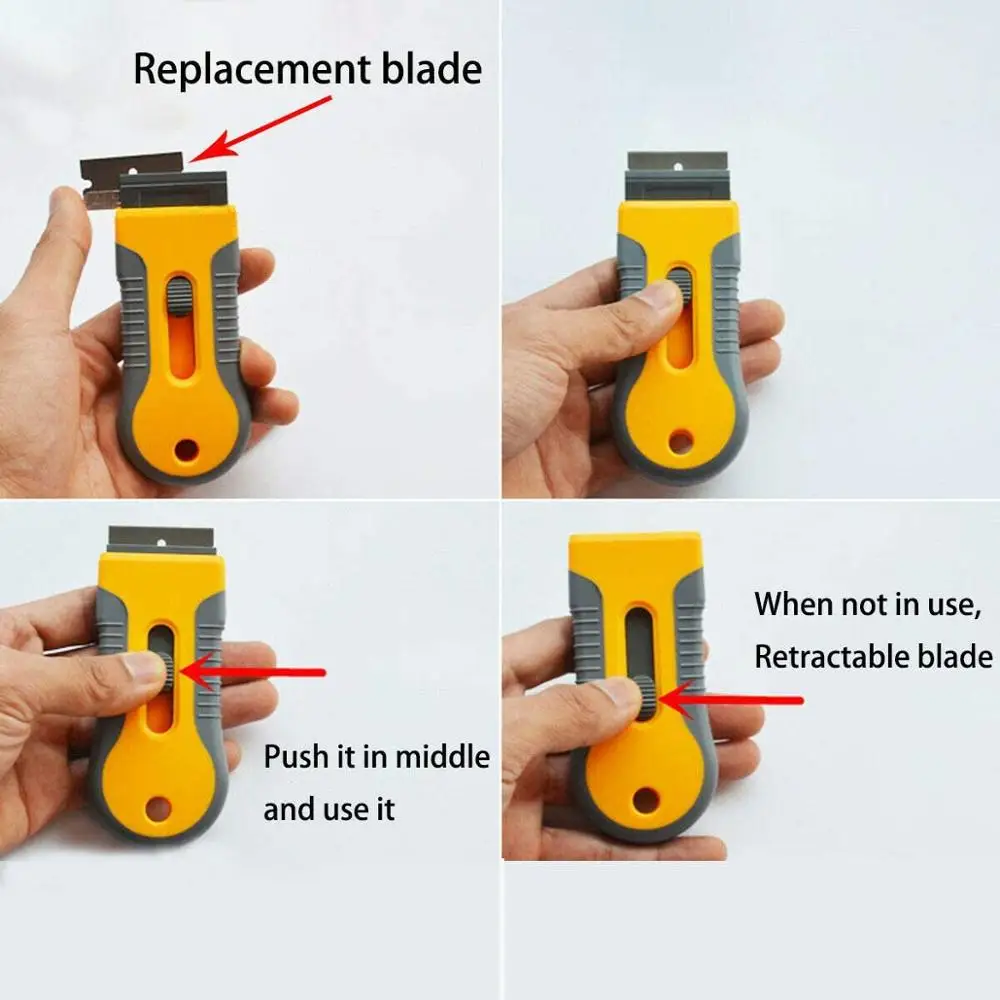 Replacement blade

Push it in middle and use it

When not in use, Retractable blade