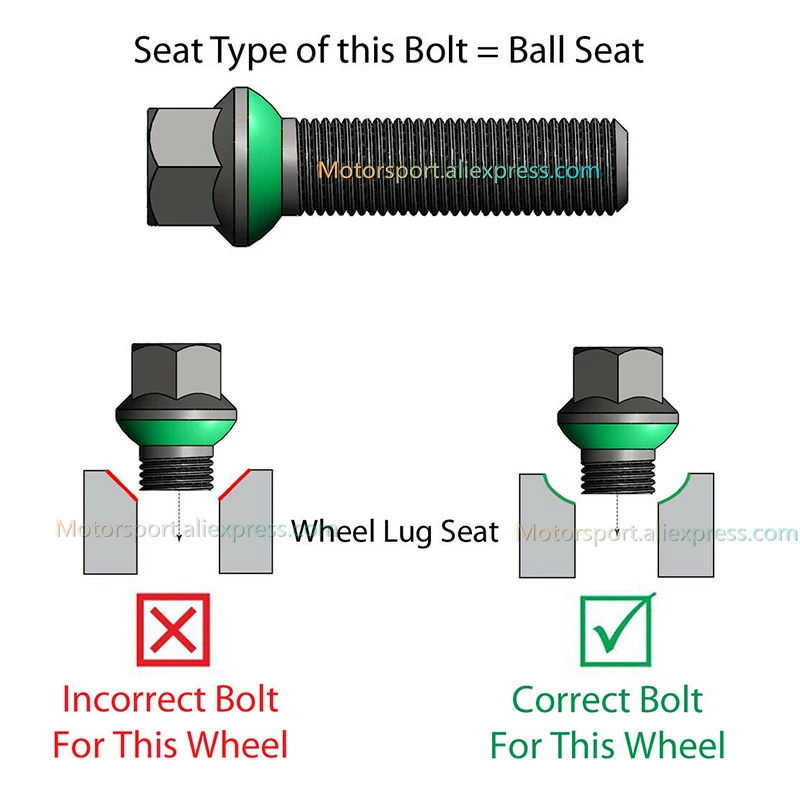 Seat Type of this Bolt = Ball Seat

Motorsport.aliexpress.com

Motorsport.aliexpress.com

Wheel Lug Seat

Motorsport.aliexpress.com

Incorrect Bolt For This Wheel

Correct Bolt For This Wheel