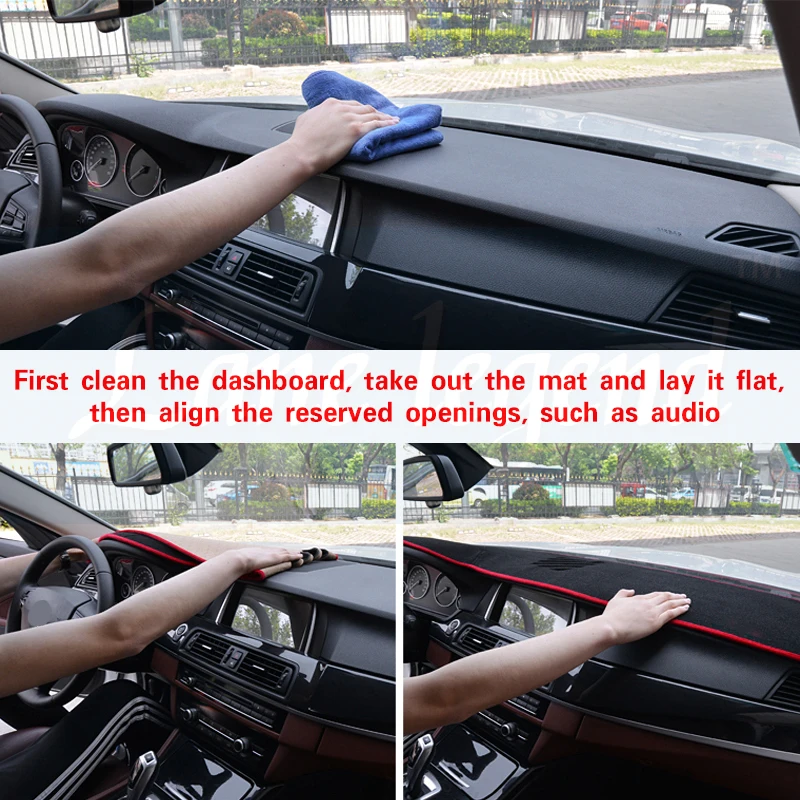 Lene legend

First clean the dashboard, take out the mat and lay it flat, then align the reserved openings, such as audio