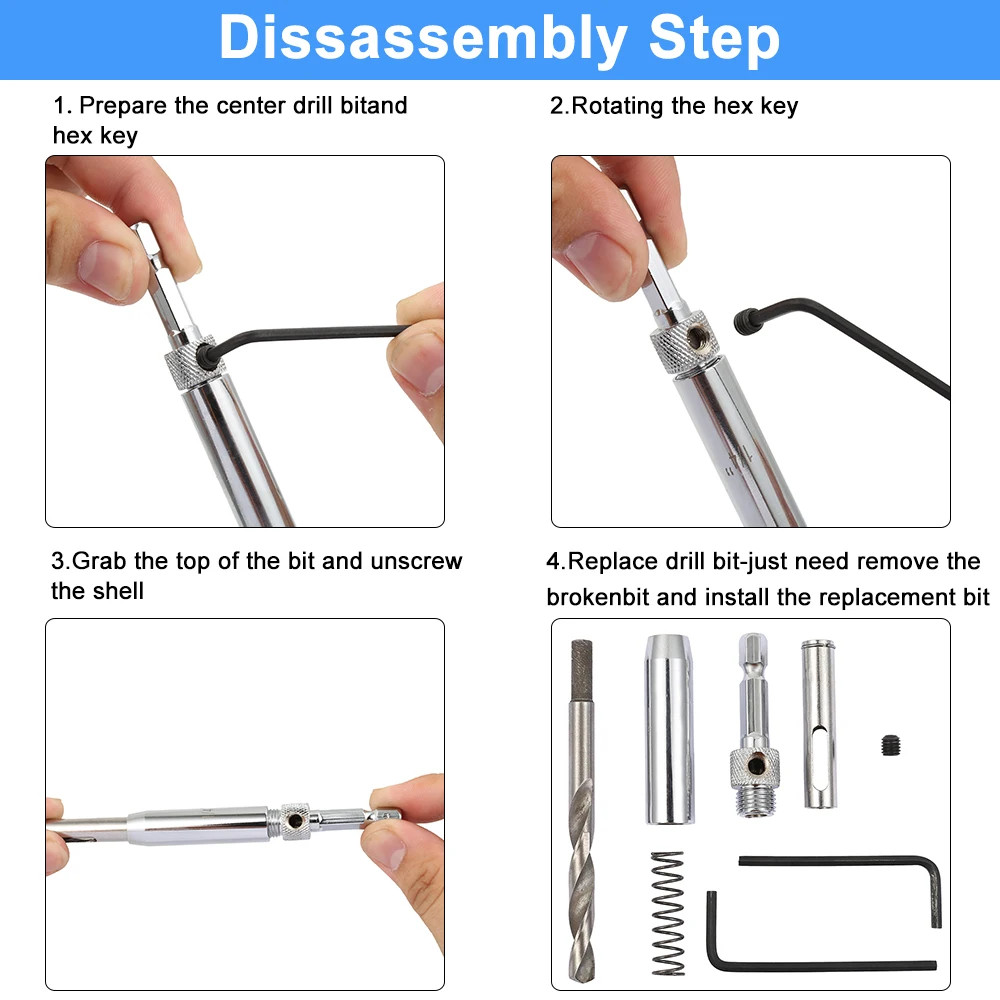 Dissassembly Step

1. Prepare the center drill bitand hex key

2.Rotating the hex key

3.Grab the top of the bit and unscrew the shell

4.Replace drill bit-just need remove the brokenbit and install the replacement bit