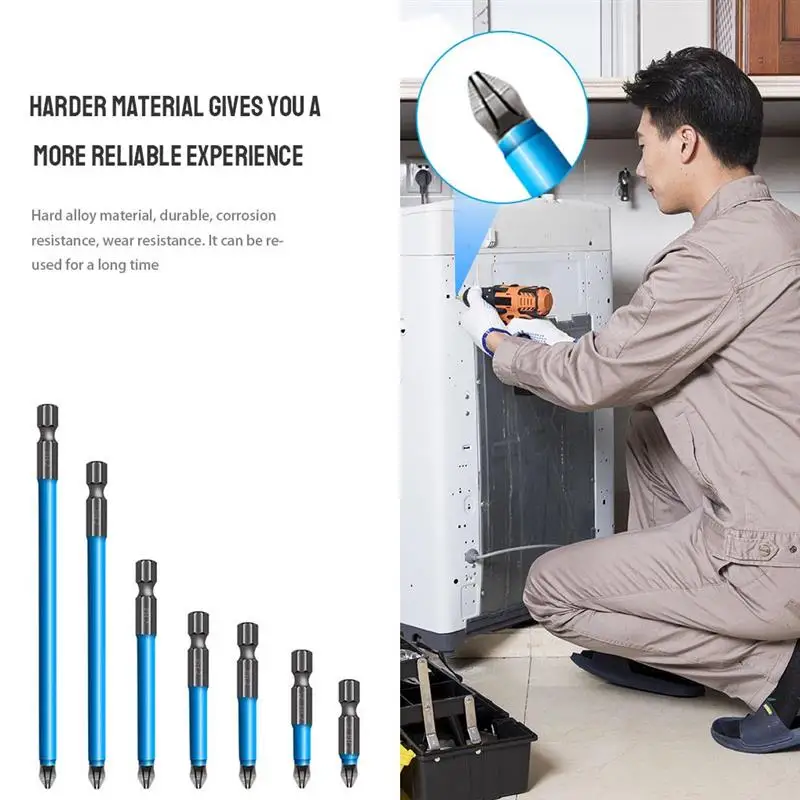 HARDER MATERIAL GIVES YOU A MORE RELIABLE EXPERIENCE

Hard alloy material, durable, corrosion resistance, wear resistance. It can be reused for a long time