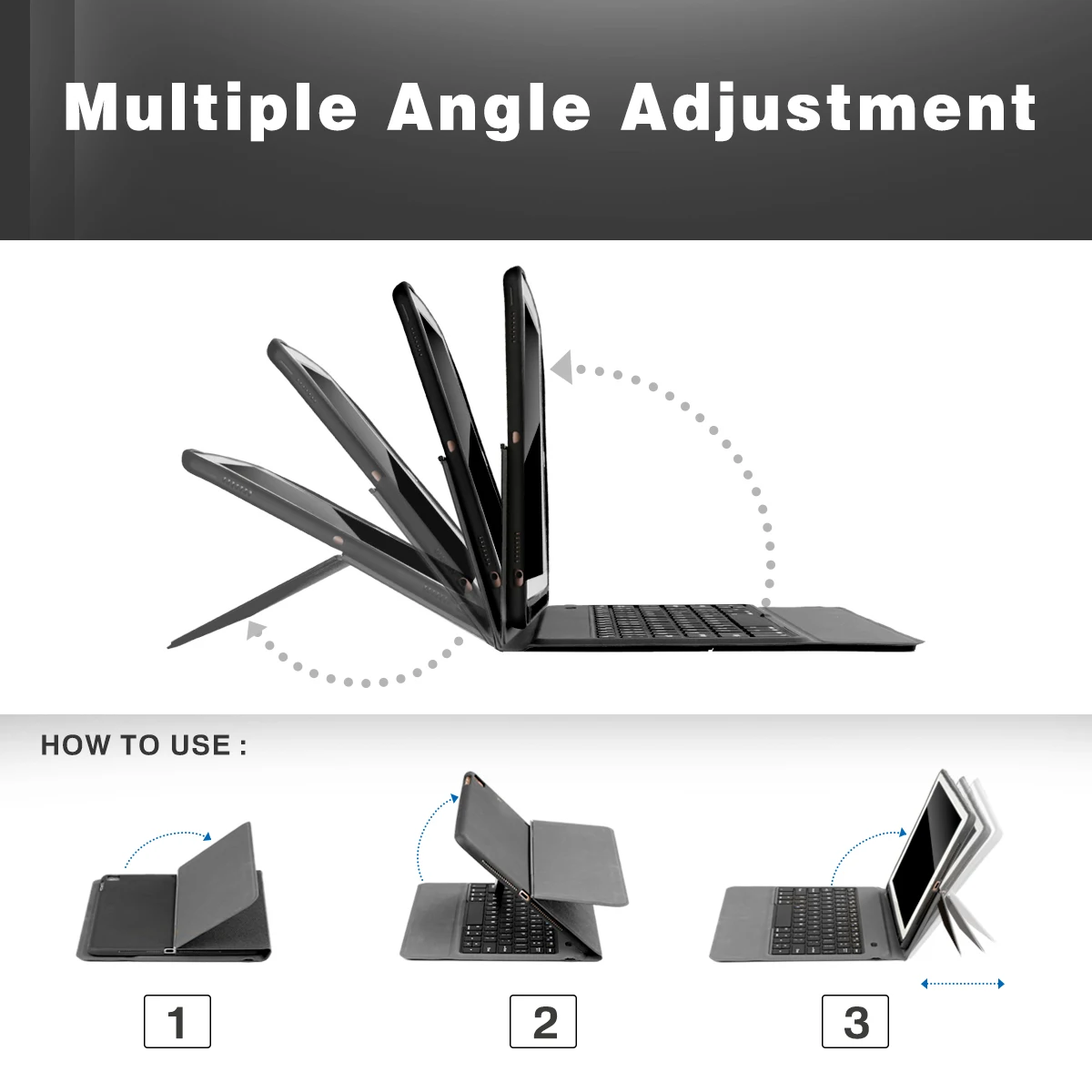 Multiple Angle Adjustment

HOW TO USE :

1

2

3