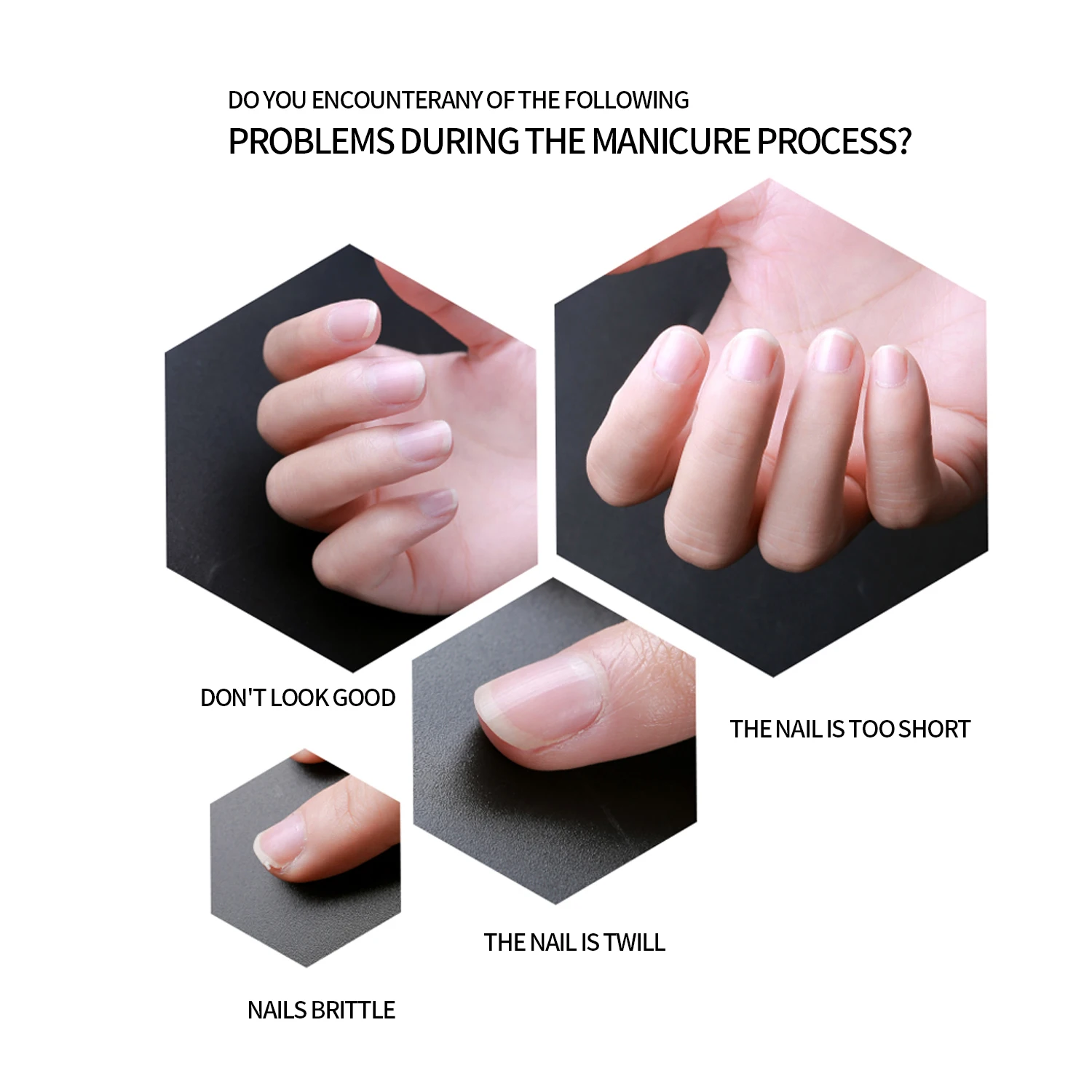 DO YOU ENCOUNTERANY OF THE FOLLOWING
PROBLEMS DURING THE MANICURE PROCESS?

DON'T LOOK GOOD

THE NAIL IS TOO SHORT

THE NAIL IS TWILL

NAILS BRITTLE